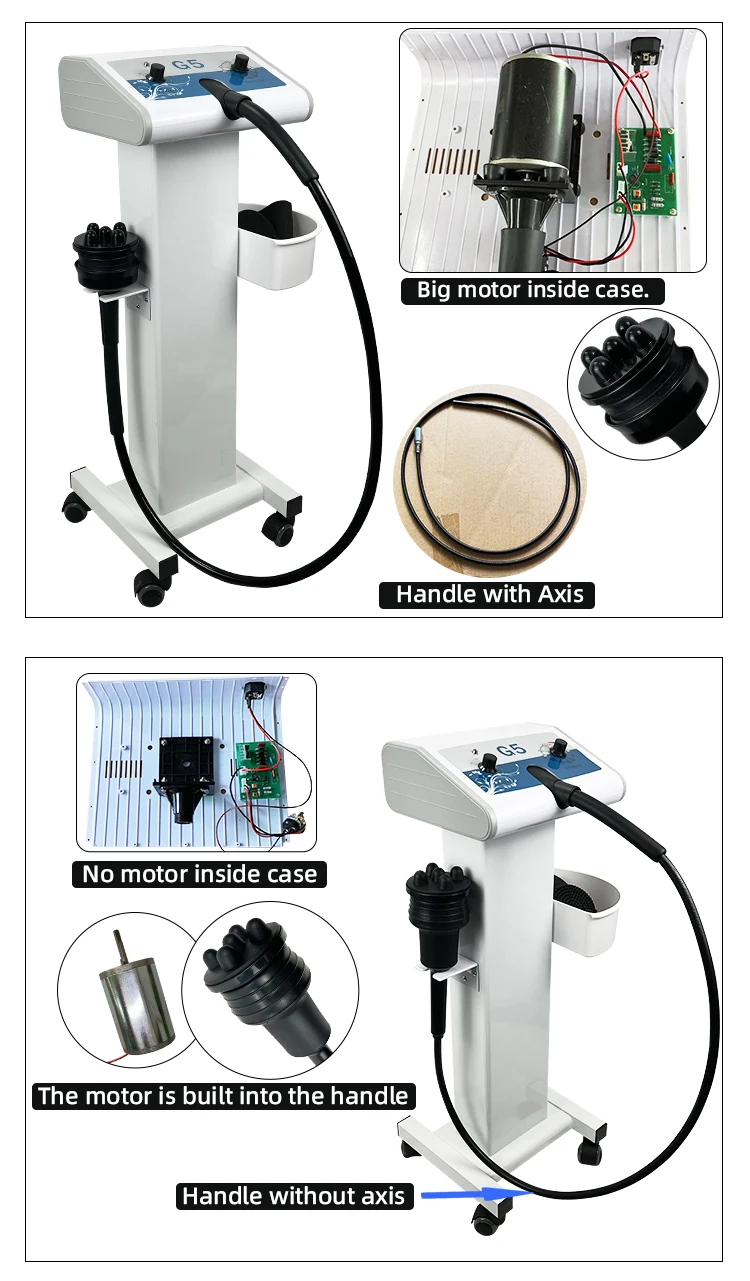 G5

Big motor inside case.

Handle with Axis

No motor inside case

G5

The motor is built into the handle

Handle without axis