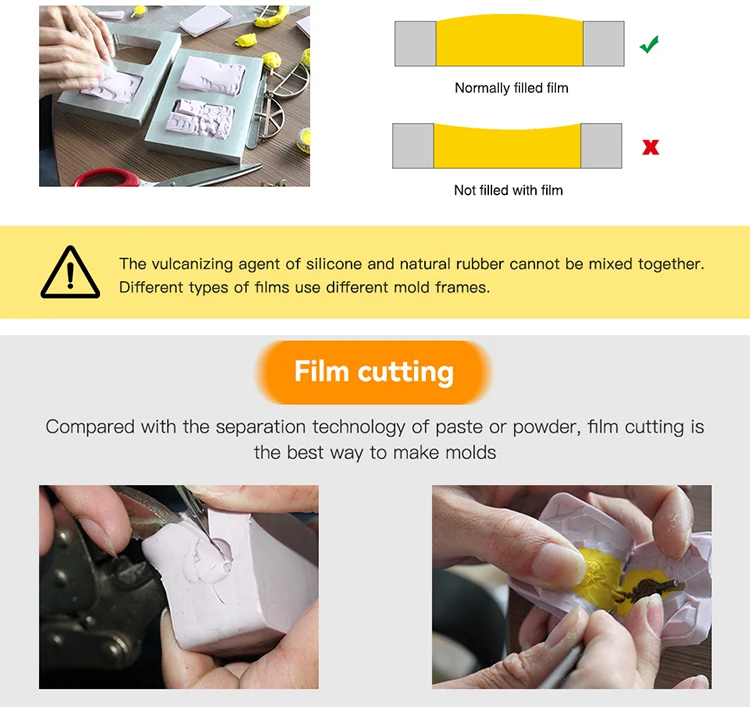 Normally filled film

Not filled with film

The vulcanizing agent of silicone and natural rubber cannot be mixed together. Different types of films use different mold frames.

Film cutting

Compared with the separation technology of paste or powder, film cutting is the best way to make molds