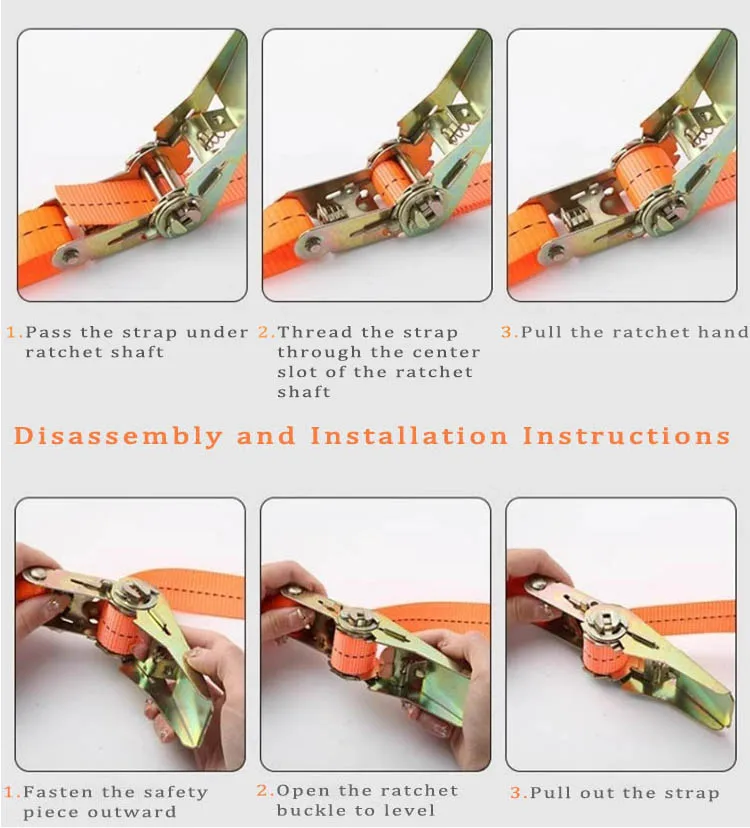 1.Pass the strap under ratchet shaft

2.Thread the strap through the center slot of the ratchet shaft

3.Pull the ratchet hand

Disassembly and Installation Instructions

1.Fasten the safety piece outward

2.Open the ratchet buckle to level

3.Pull out the strap