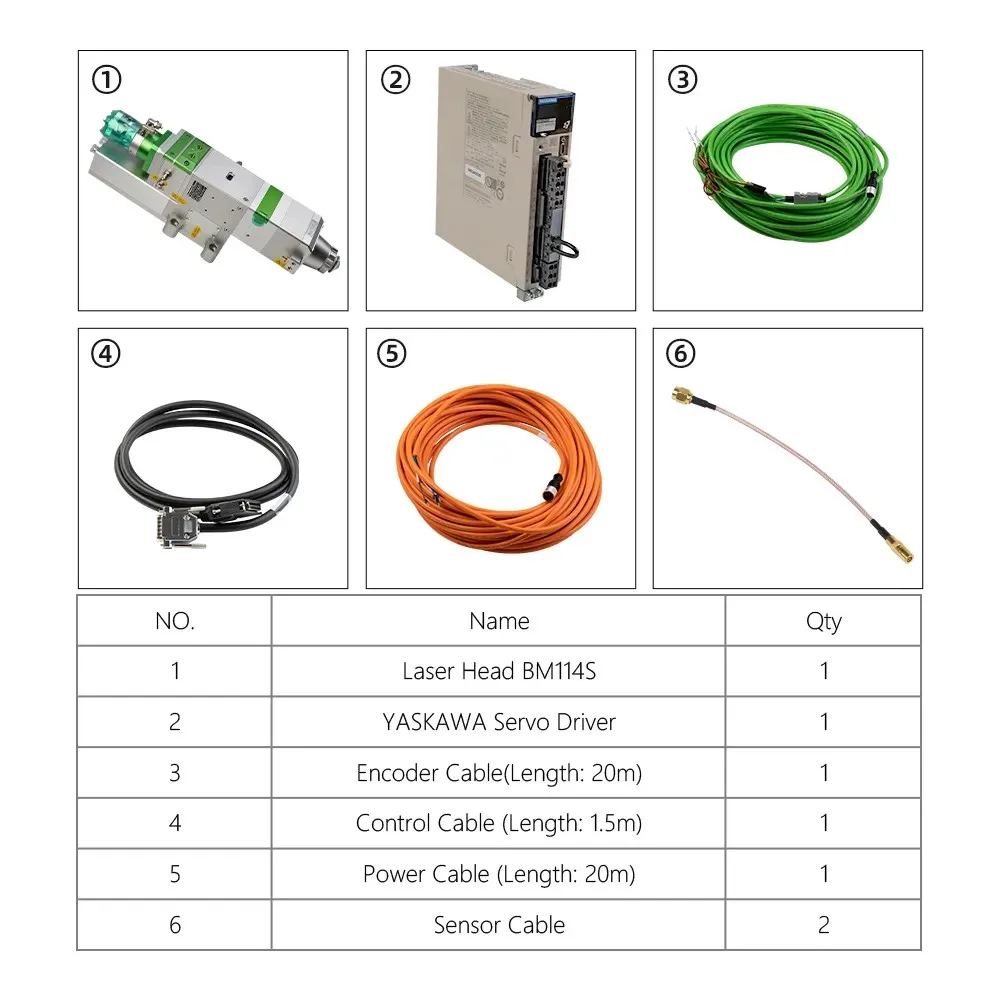 ①
②
③
④
⑤
⑥

| NO. | Name | Qty |
|---|---|---|
| 1 | Laser Head BM114S | 1 |
| 2 | YASKAWA Servo Driver | 1 |
| 3 | Encoder Cable(Length: 20m) | 1 |
| 4 | Control Cable (Length: 1.5m) | 1 |
| 5 | Power Cable (Length: 20m) | 1 |
| 6 | Sensor Cable | 2 |