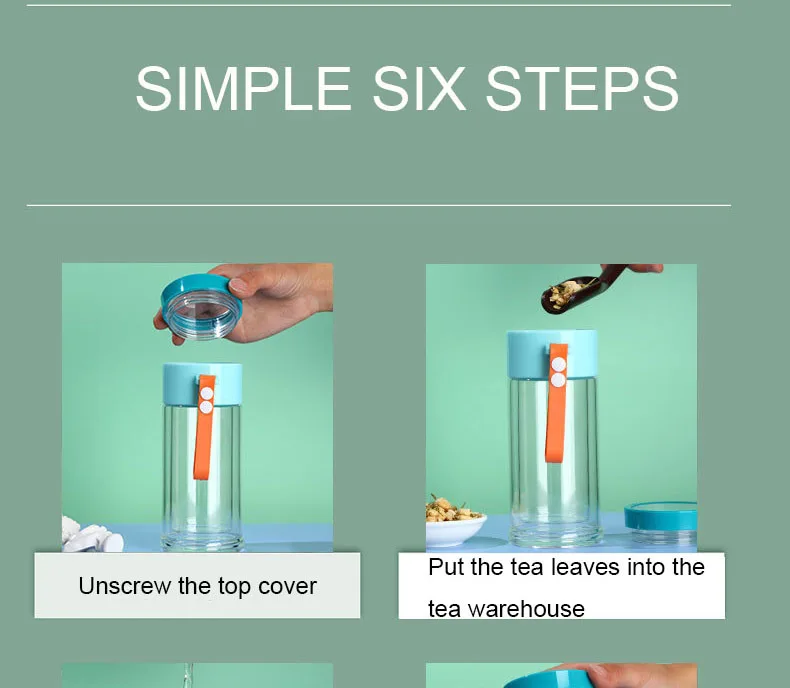 SIMPLE SIX STEPS

Unscrew the top cover

Put the tea leaves into the tea warehouse