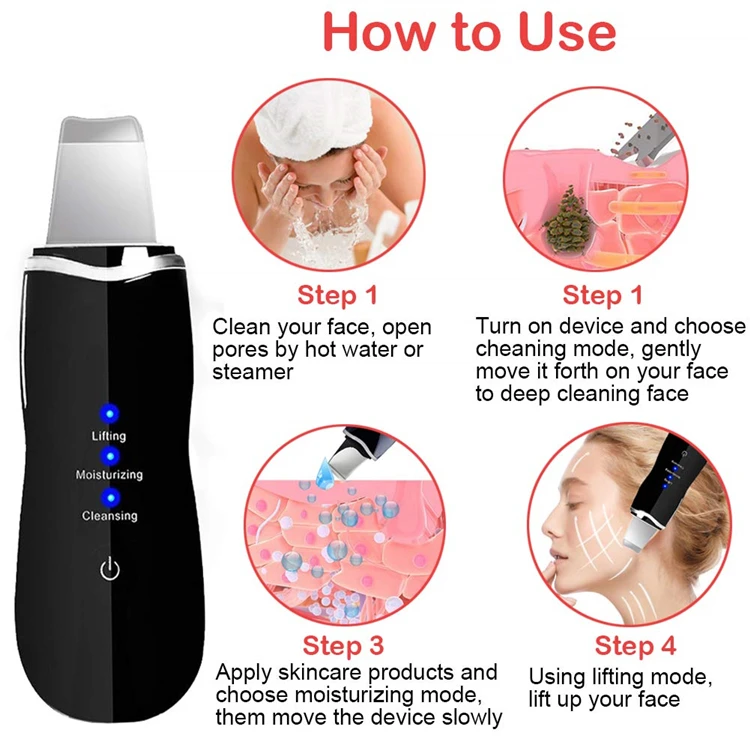 How to Use

Lifting
Moisturizing
Cleansing

Step 1
Clean your face, open pores by hot water or steamer

Step 1
Turn on device and choose cheaning mode, gently move it forth on your face to deep cleaning face

Step 3
Apply skincare products and choose moisturizing mode, them move the device slowly

Step 4
Using lifting mode, lift up your face