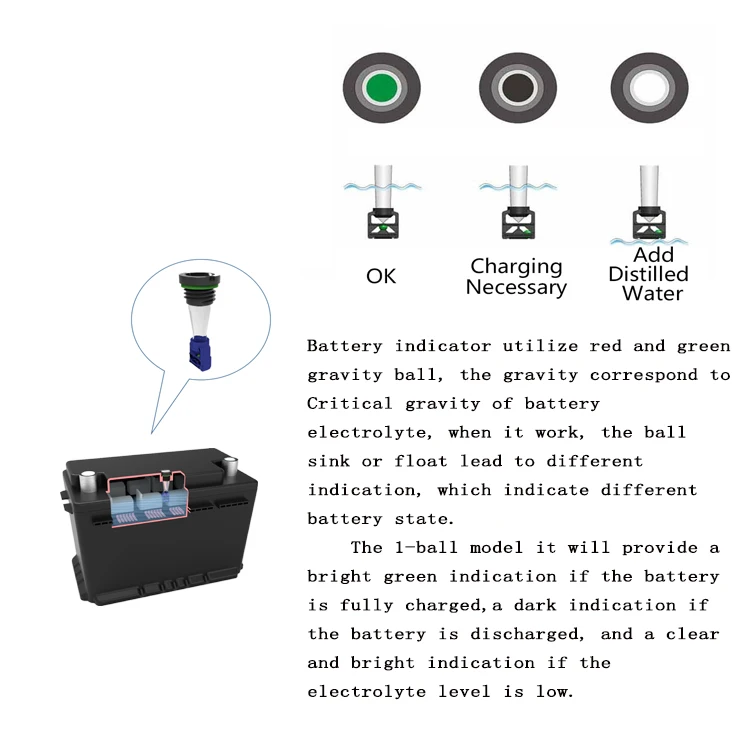 OK

Charging Necessary

Add Distilled Water

Battery indicator utilize red and green gravity ball, the gravity correspond to Critical gravity of battery electrolyte, when it work, the ball sink or float lead to different indication, which indicate different battery state.

The 1-ball model it will provide a bright green indication if the battery is fully charged,a dark indication if the battery is discharged, and a clear and bright indication if the electrolyte level is low.