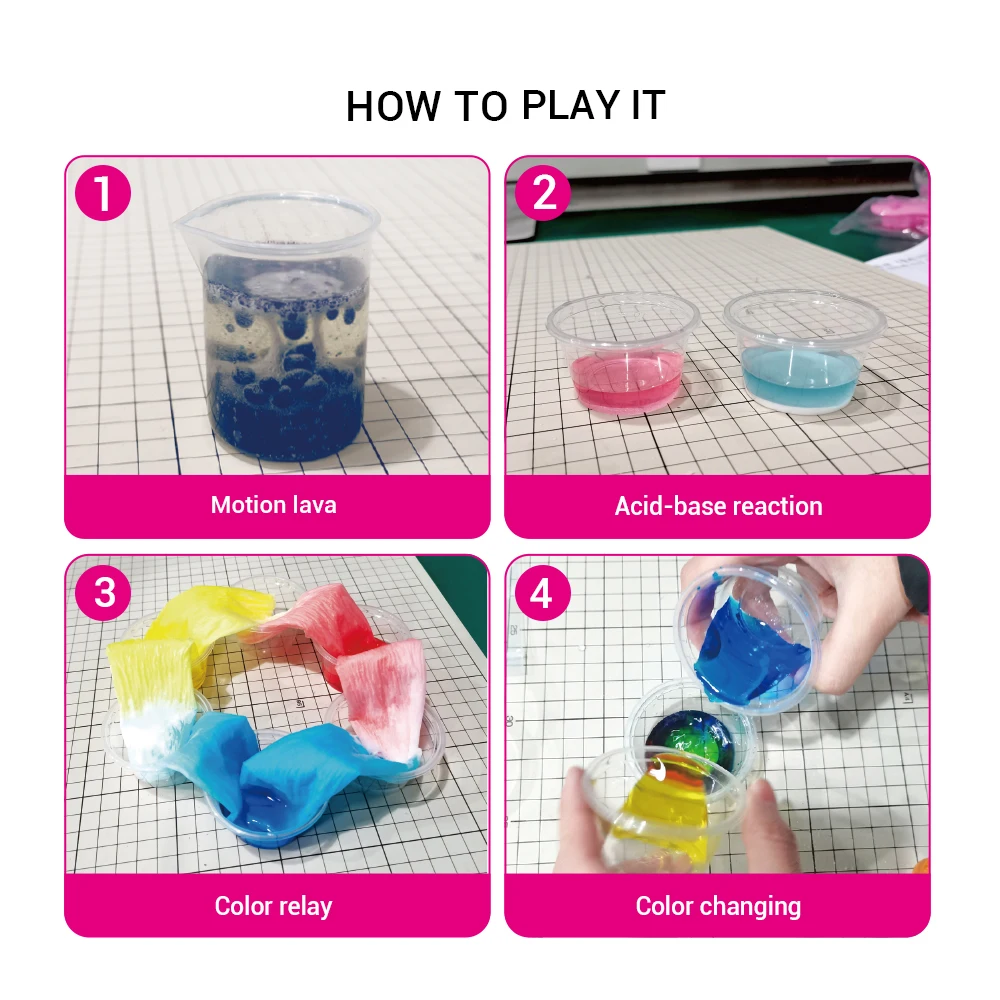 HOW TO PLAY IT

1

Motion lava

2

Acid-base reaction

3

Color relay

4

Color changing