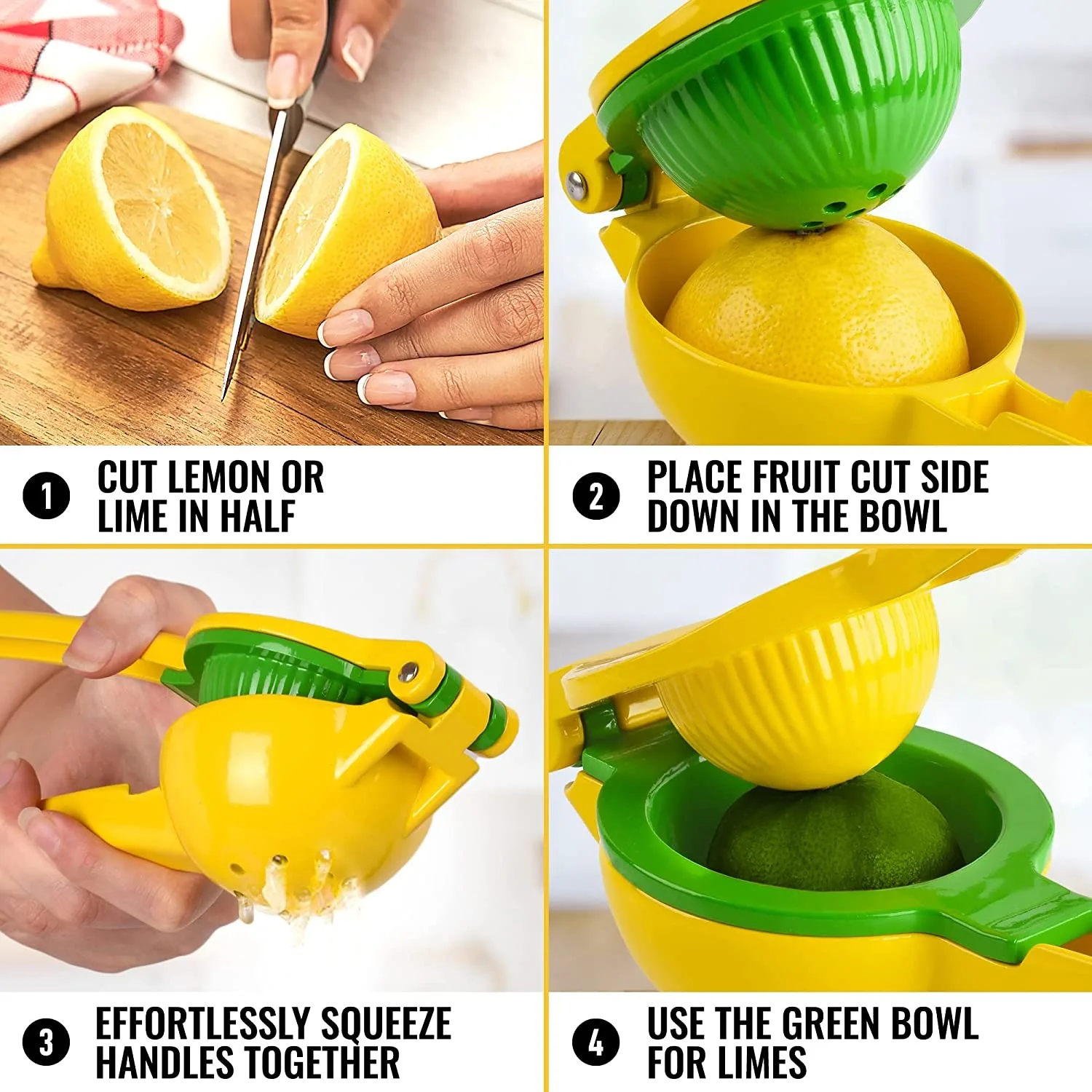 1 CUT LEMON OR LIME IN HALF

2 PLACE FRUIT CUT SIDE DOWN IN THE BOWL

3 EFFORTLESSLY SQUEEZE HANDLES TOGETHER

4 USE THE GREEN BOWL FOR LIMES