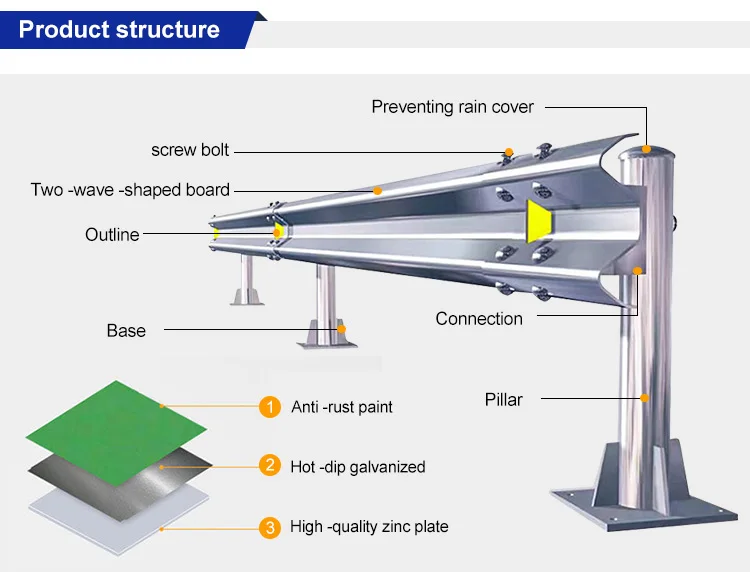 Product structure

Preventing rain cover

screw bolt

Two -wave -shaped board

Outline

Base

Connection

Pillar

1 Anti -rust paint

2 Hot -dip galvanized

3 High -quality zinc plate