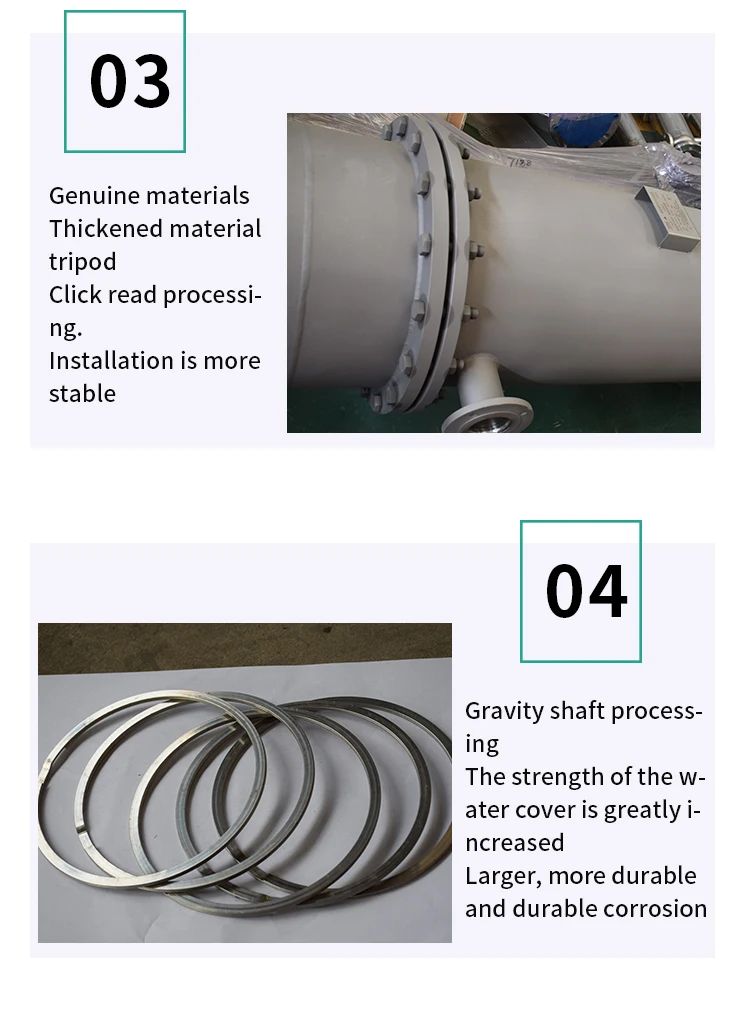 03

Genuine materials
Thickened material tripod
Click read processing.
Installation is more stable

04

Gravity shaft processing
The strength of the water cover is greatly increased
Larger, more durable and durable corrosion