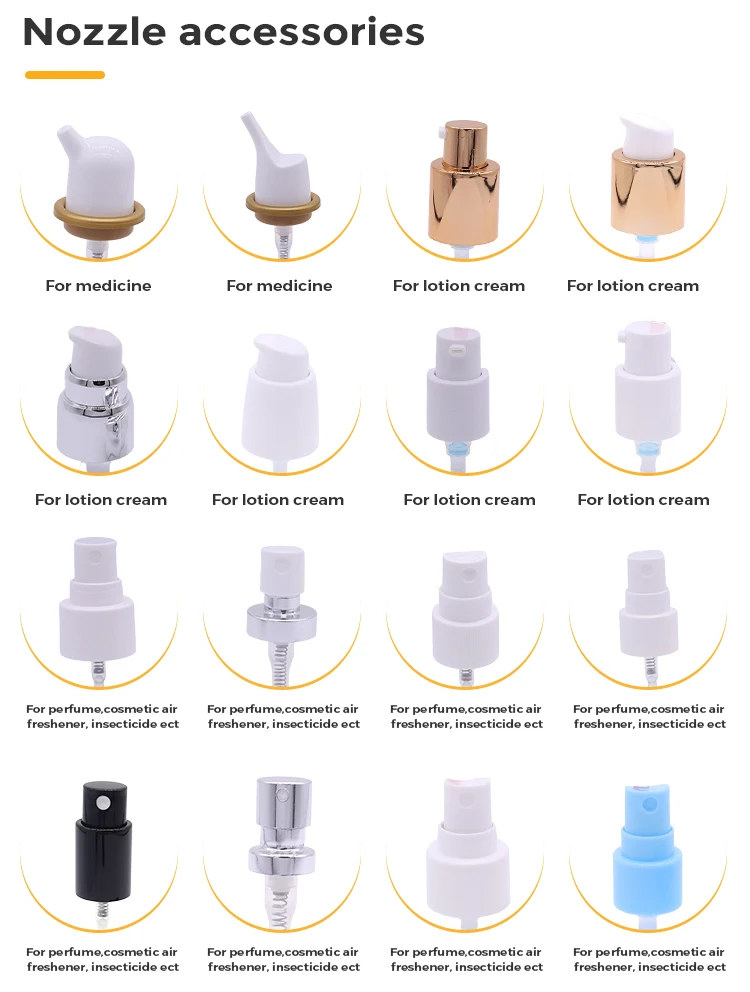 Nozzle accessories

For medicine

For medicine

For lotion cream

For lotion cream

For lotion cream

For lotion cream

For lotion cream

For lotion cream

For perfume,cosmetic air freshener, insecticide ect

For perfume,cosmetic air freshener, insecticide ect

For perfume,cosmetic air freshener, insecticide ect

For perfume,cosmetic air freshener, insecticide ect

For perfume,cosmetic air freshener, insecticide ect

For perfume,cosmetic air freshener, insecticide ect

For perfume,cosmetic air freshener, insecticide ect

For perfume,cosmetic air freshener, insecticide ect