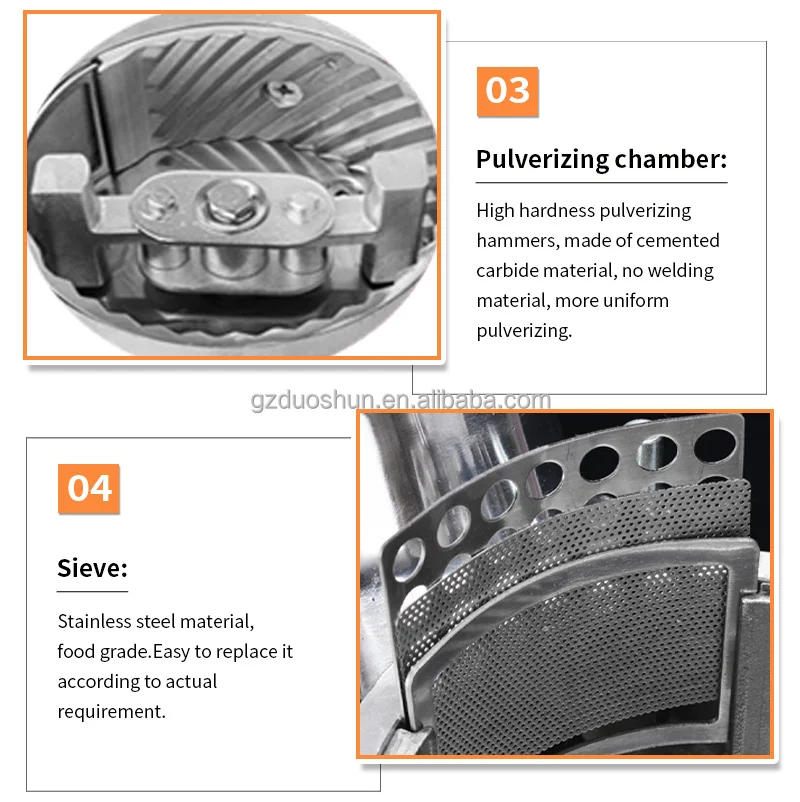 03

Pulverizing chamber:

High hardness pulverizing hammers, made of cemented carbide material, no welding material, more uniform pulverizing.

gzduoshun.en.alibaba.com

04

Sieve:

Stainless steel material, food grade.Easy to replace it according to actual requirement.