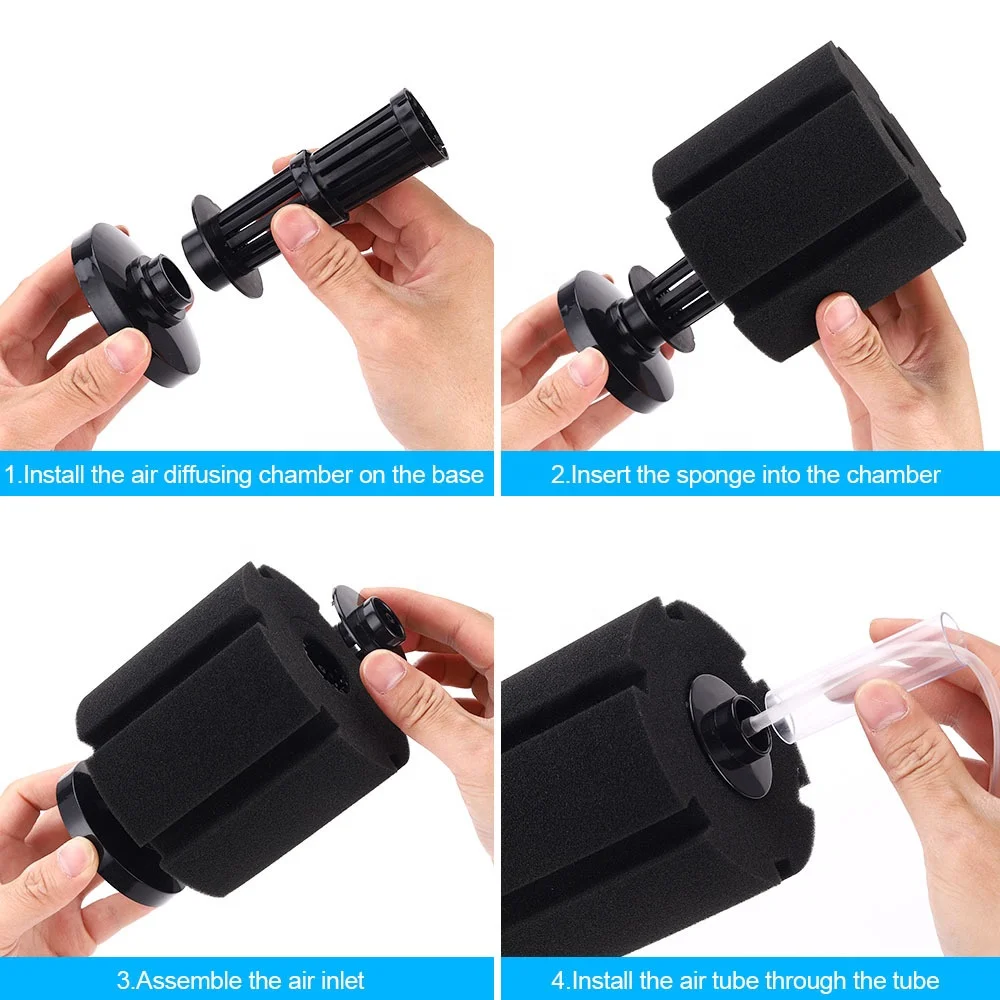 1.Install the air diffusing chamber on the base

2.Insert the sponge into the chamber

3.Assemble the air inlet

4.Install the air tube through the tube