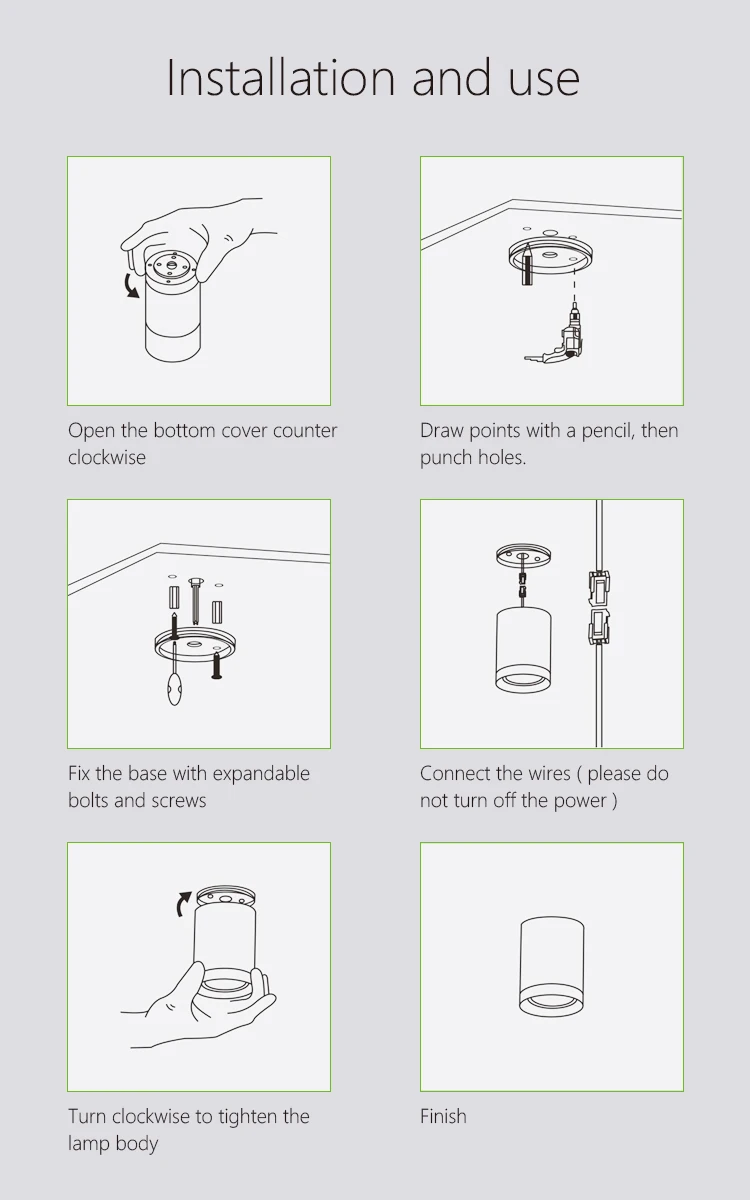 Installation and use

Open the bottom cover counter clockwise

Draw points with a pencil, then punch holes.

Fix the base with expandable bolts and screws

Connect the wires ( please do not turn off the power )

Turn clockwise to tighten the lamp body

Finish