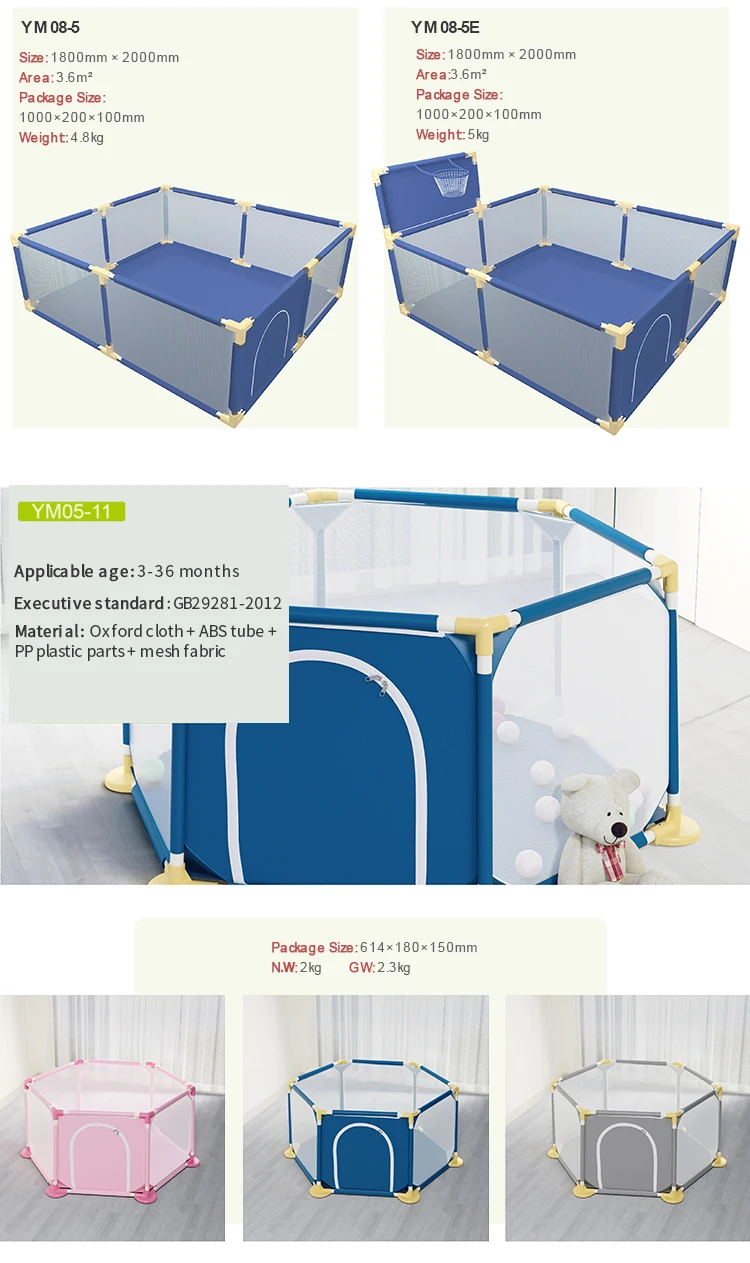 YM 08-5

Size: 1800mm × 2000mm
Area: 3.6m²
Package Size:
1000×200×100mm
Weight: 4.8kg

YM 08-5E

Size: 1800mm × 2000mm
Area: 3.6m²
Package Size:
1000×200×100mm
Weight: 5kg

YM05-11

Applicable age: 3-36 months
Executive standard: GB29281-2012
Material: Oxford cloth + ABS tube + PP plastic parts + mesh fabric

Package Size: 614×180×150mm
N.W: 2kg GW: 2.3kg