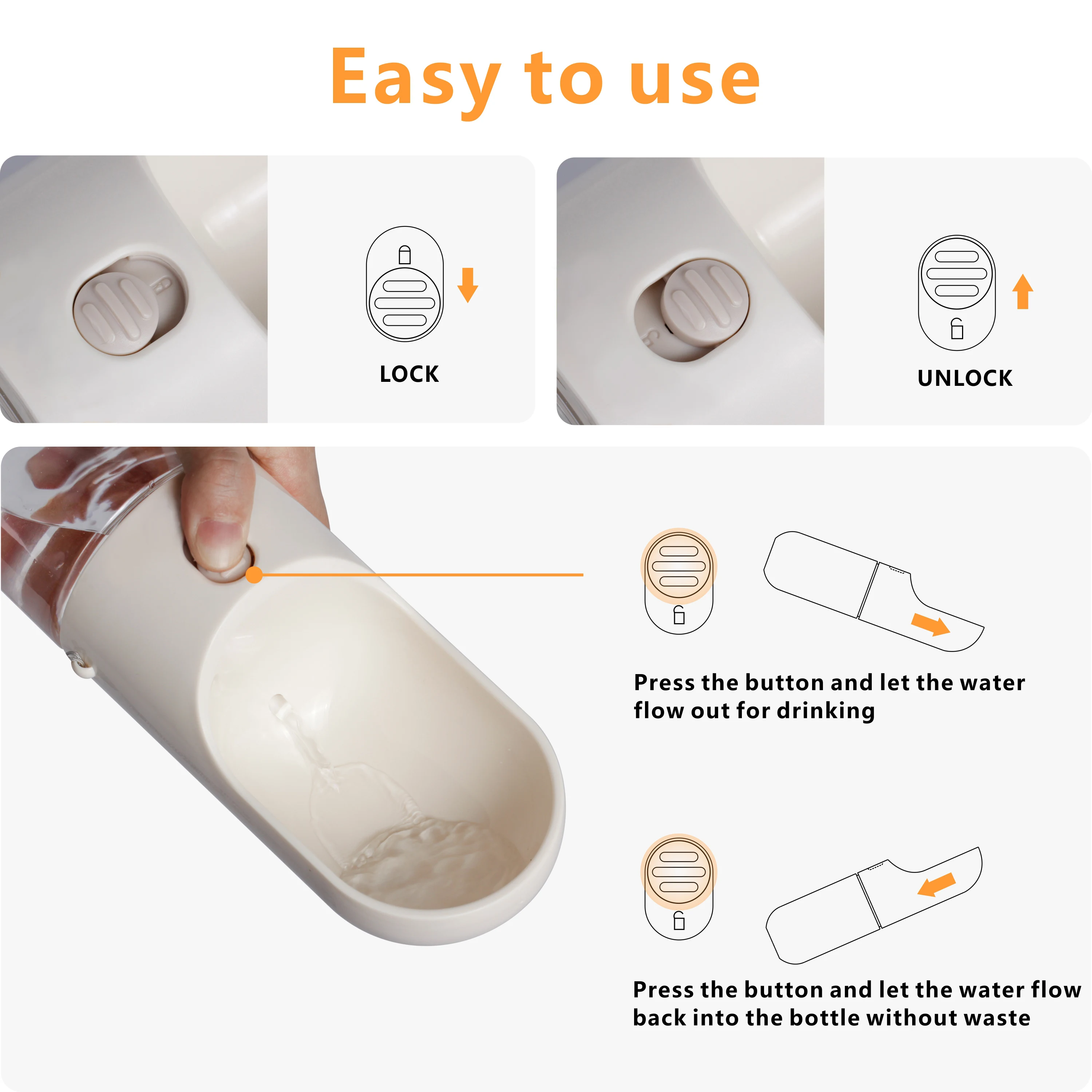 Easy to use

LOCK

UNLOCK

Press the button and let the water flow out for drinking

Press the button and let the water flow back into the bottle without waste