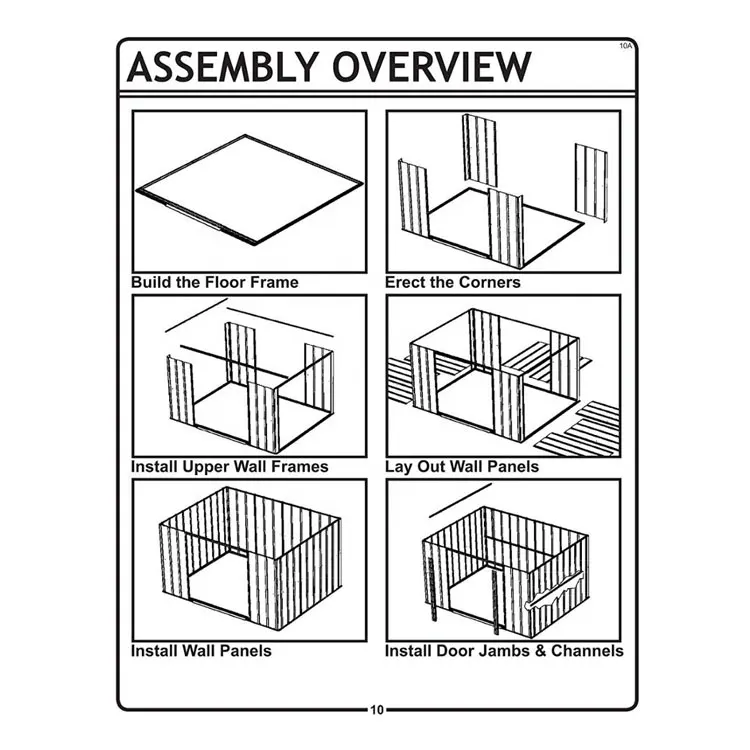 10A

ASSEMBLY OVERVIEW

Build the Floor Frame

Erect the Corners

Install Upper Wall Frames

Lay Out Wall Panels

Install Wall Panels

Install Door Jambs & Channels

10