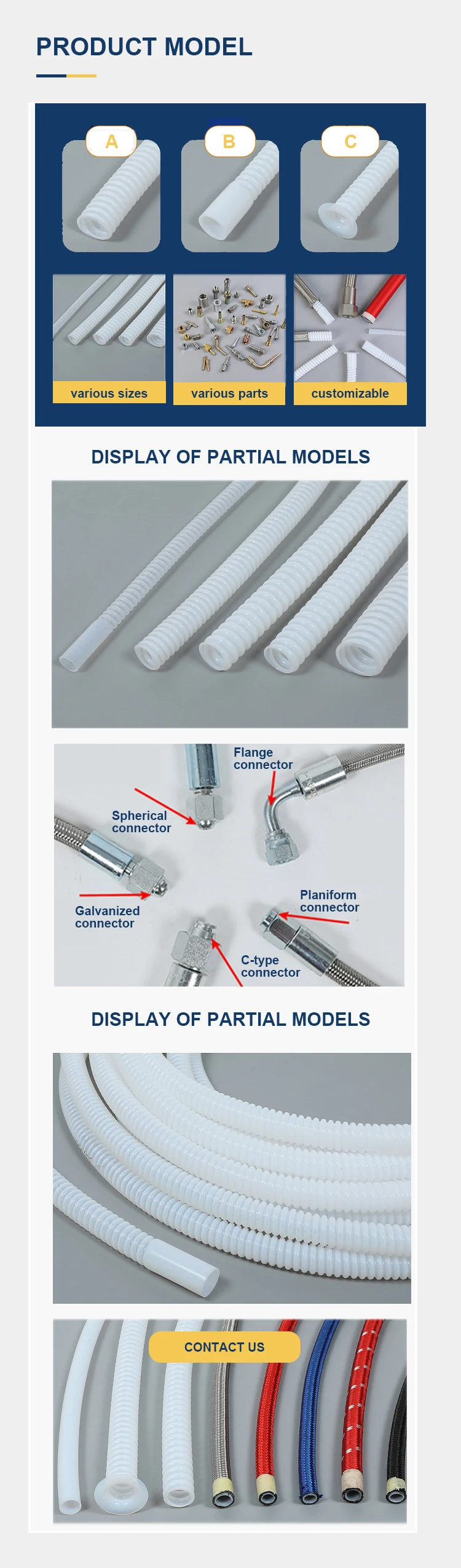 PRODUCT MODEL

A

B

C

various sizes

various parts

customizable

DISPLAY OF PARTIAL MODELS

Flange connector

Spherical connector

Galvanized connector

Planiform connector

C-type connector

DISPLAY OF PARTIAL MODELS

CONTACT US