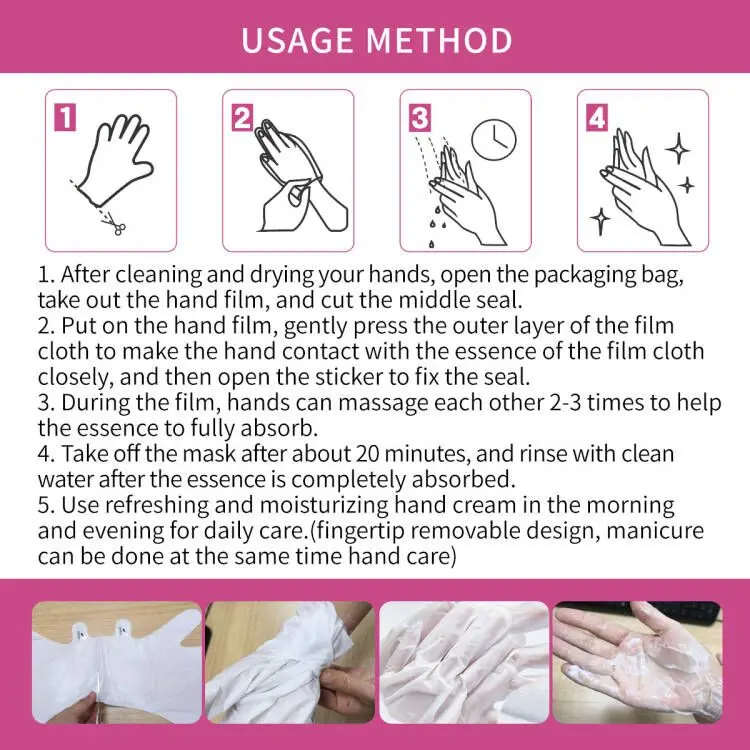 USAGE METHOD

1

2

3

4

1. After cleaning and drying your hands, open the packaging bag, take out the hand film, and cut the middle seal.
2. Put on the hand film, gently press the outer layer of the film cloth to make the hand contact with the essence of the film cloth closely, and then open the sticker to fix the seal.
3. During the film, hands can massage each other 2-3 times to help the essence to fully absorb.
4. Take off the mask after about 20 minutes, and rinse with clean water after the essence is completely absorbed.
5. Use refreshing and moisturizing hand cream in the morning and evening for daily care.(fingertip removable design, manicure can be done at the same time hand care)