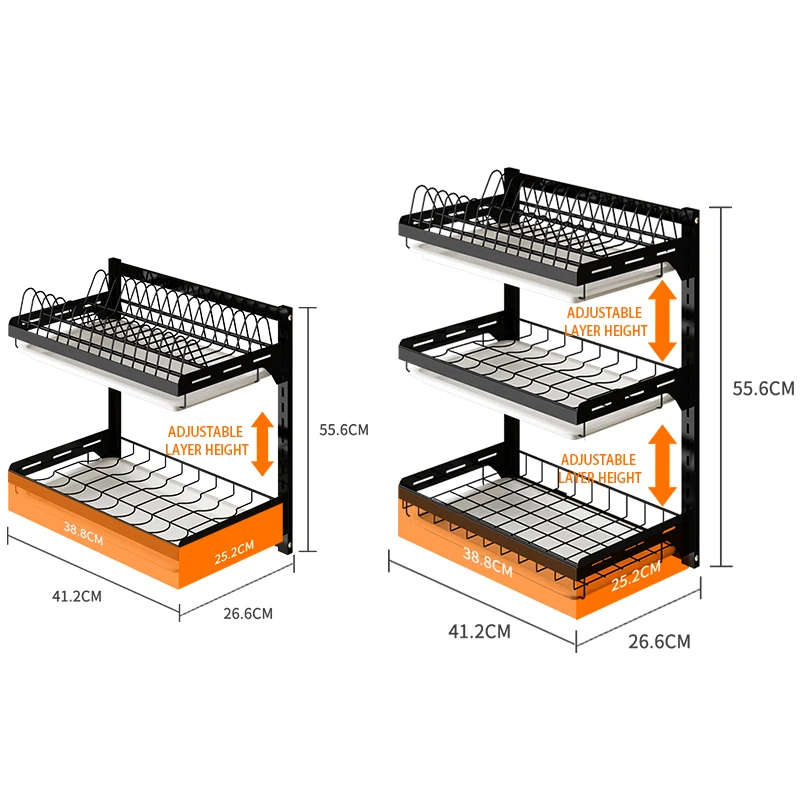 ADJUSTABLE LAYER HEIGHT

55.6CM

38.8CM

25.2CM

41.2CM

26.6CM

ADJUSTABLE LAYER HEIGHT

ADJUSTABLE LAYER HEIGHT

55.6CM

38.8CM

25.2CM

41.2CM

26.6CM