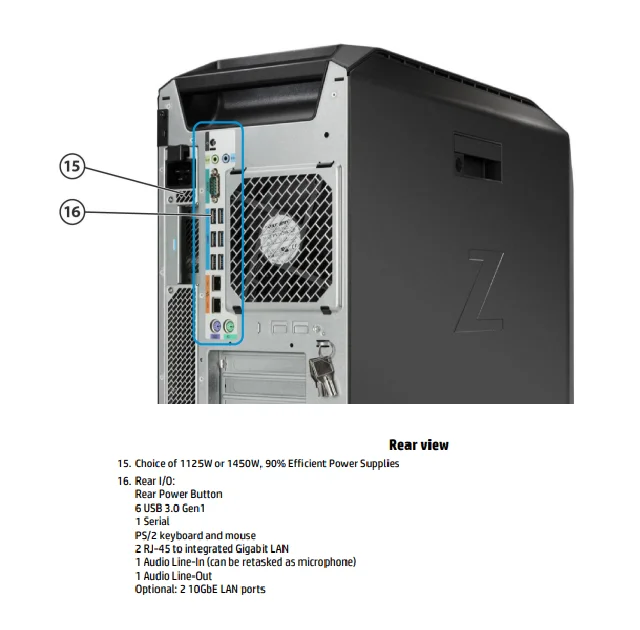 15

16

Z

Rear view

15. Choice of 1125W or 1450W, 90% Efficient Power Supplies

16. Rear I/O:
Rear Power Button
6 USB 3.0 Gen1
1 Serial
PS/2 keyboard and mouse
2 RJ-45 to integrated Gigabit LAN
1 Audio Line-In (can be retasked as microphone)
1 Audio Line-Out
Optional: 2 10GbE LAN ports