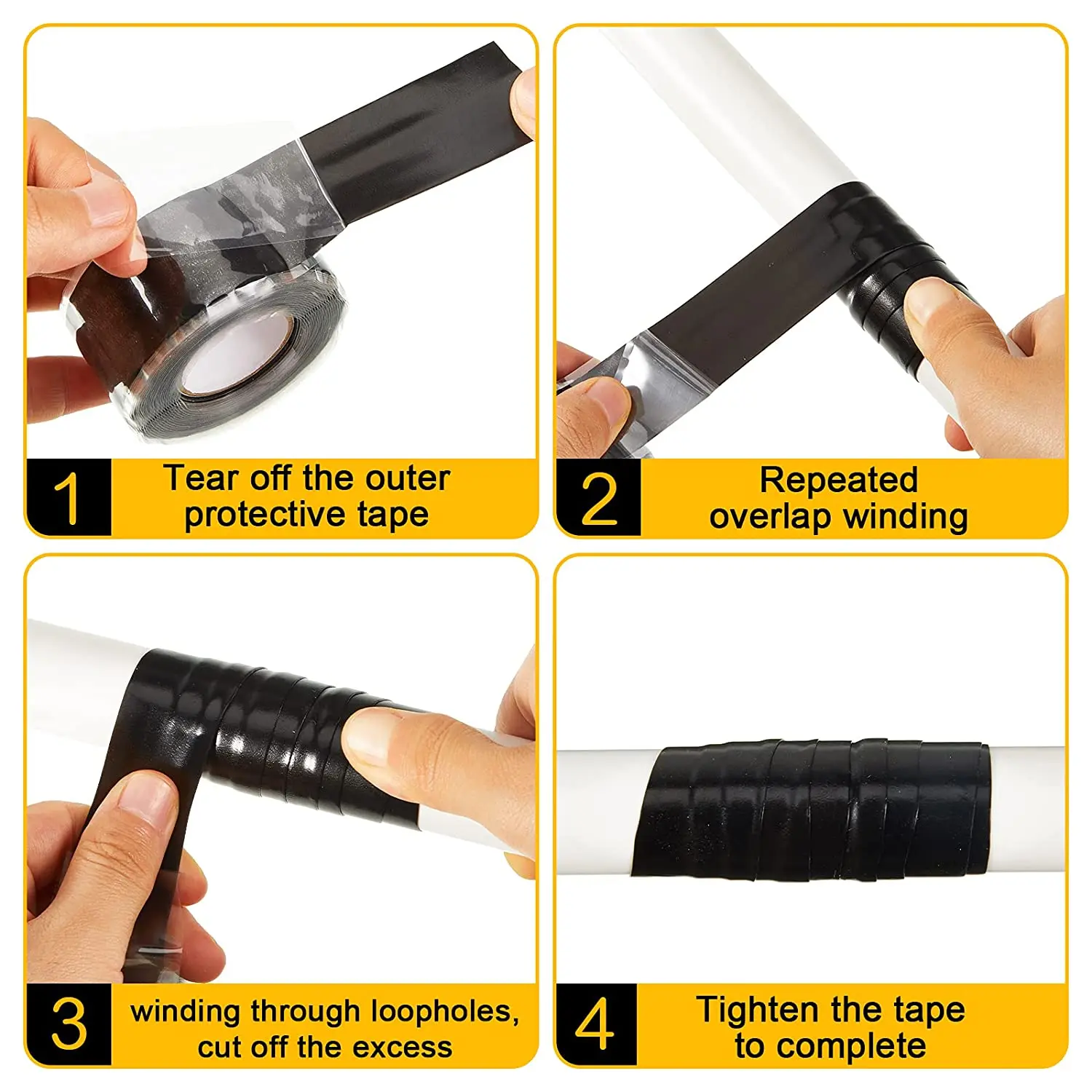 1
Tear off the outer protective tape

2
Repeated overlap winding

3
winding through loopholes, cut off the excess

4
Tighten the tape to complete