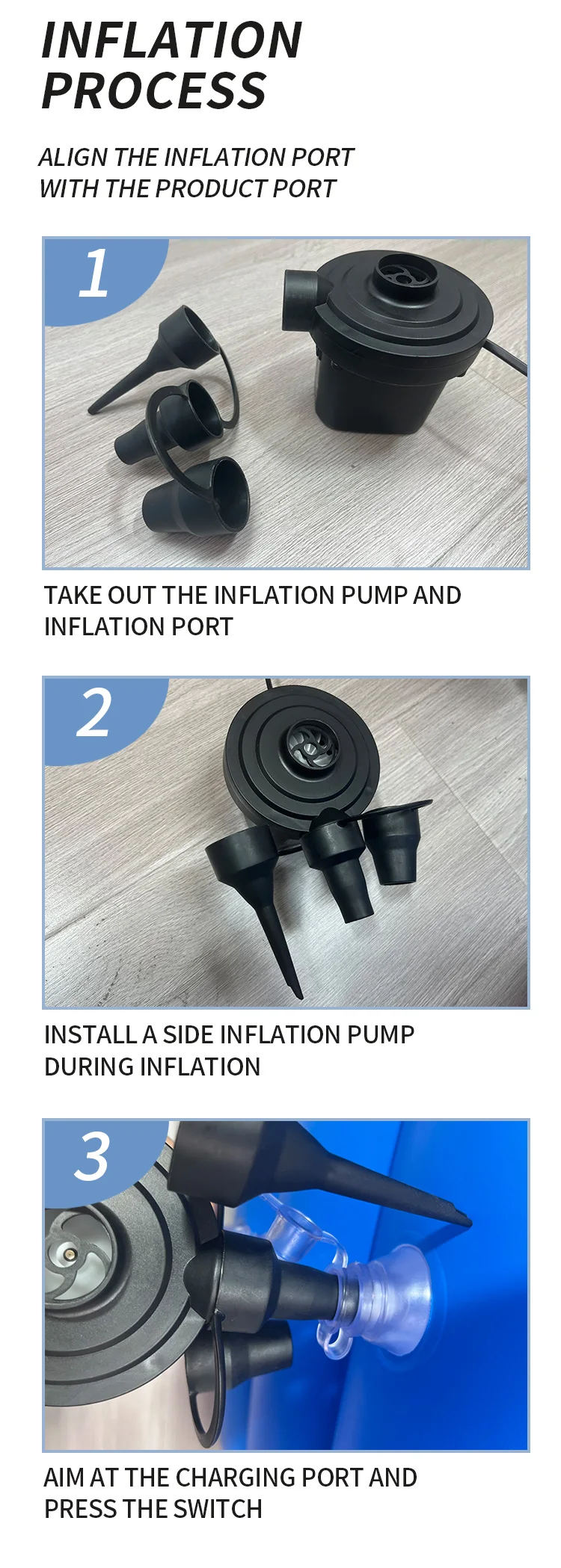 INFLATION PROCESS

ALIGN THE INFLATION PORT WITH THE PRODUCT PORT

1

TAKE OUT THE INFLATION PUMP AND INFLATION PORT

2

INSTALL A SIDE INFLATION PUMP DURING INFLATION

3

AIM AT THE CHARGING PORT AND PRESS THE SWITCH