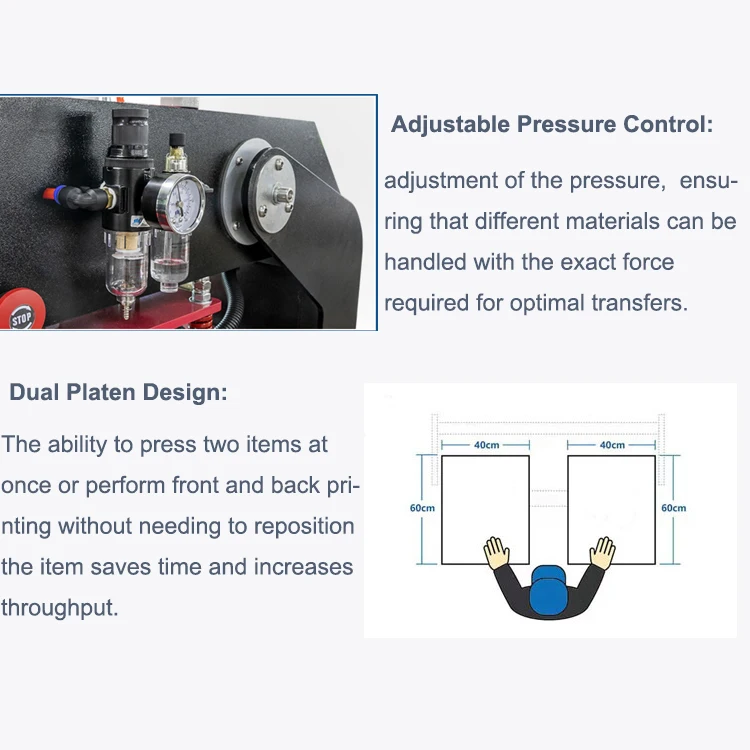 STOP

Adjustable Pressure Control:

adjustment of the pressure, ensuring that different materials can be handled with the exact force required for optimal transfers.

Dual Platen Design:

The ability to press two items at once or perform front and back printing without needing to reposition the item saves time and increases throughput.

40cm

40cm

60cm

60cm