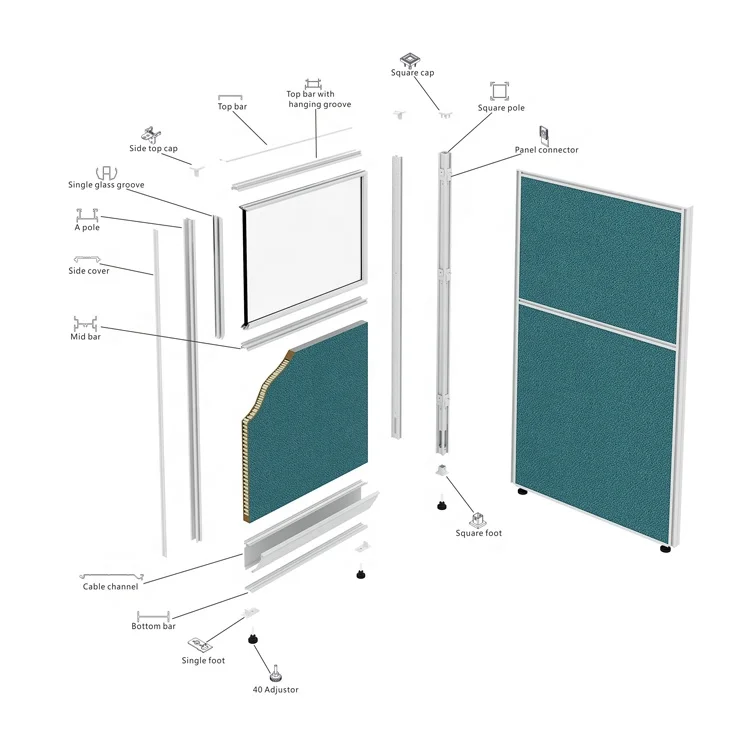 Square cap

Top bar with hanging groove

Top bar

Square pole

Side top cap

Panel connector

Single glass groove

A pole

Side cover

Mid bar

Square foot

Cable channel

Bottom bar

Single foot

40 Adjustor