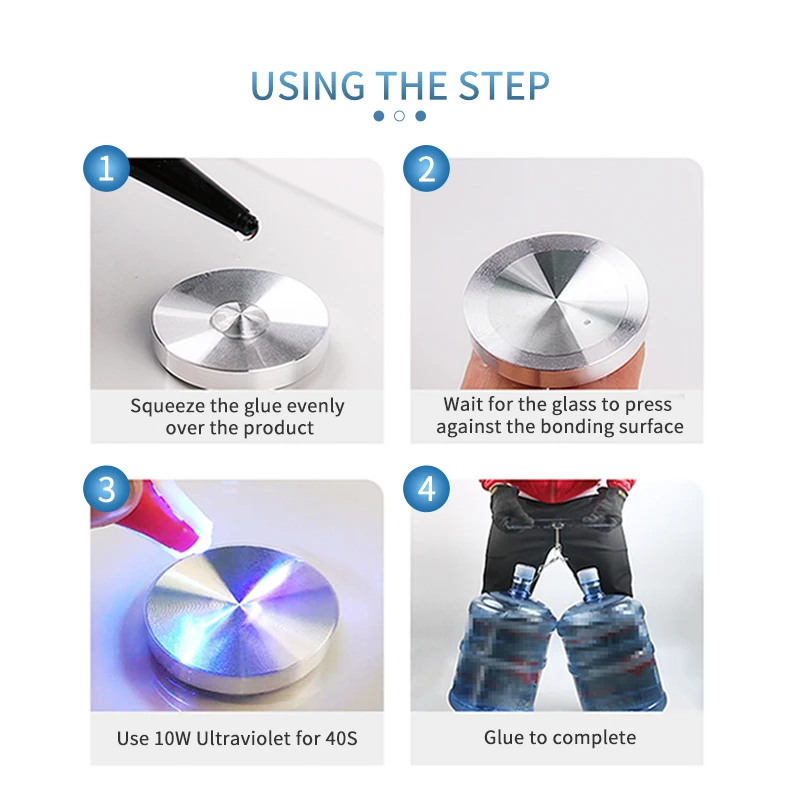 USING THE STEP

1

Squeeze the glue evenly over the product

2

Wait for the glass to press against the bonding surface

3

Use 10W Ultraviolet for 40S

4

Glue to complete