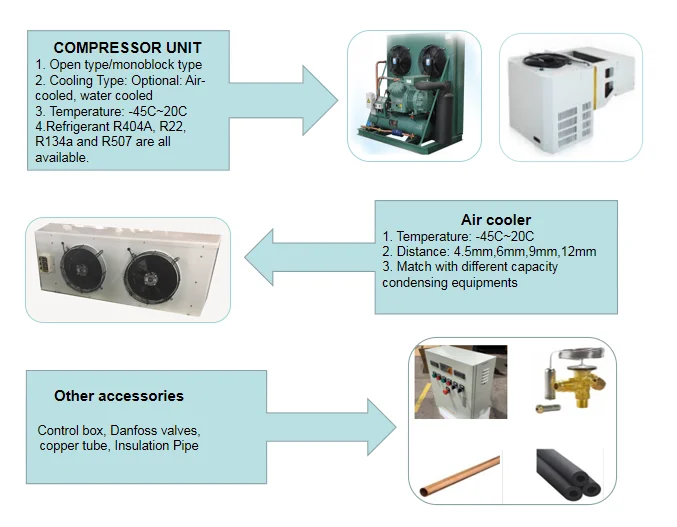 COMPRESSOR UNIT
1. Open type/monoblock type
2. Cooling Type: Optional: Air-cooled, water cooled
3. Temperature: -45C~20C
4.Refrigerant R404A, R22, R134a and R507 are all available.

Air cooler
1. Temperature: -45C~20C
2. Distance: 4.5mm,6mm,9mm,12mm
3. Match with different capacity condensing equipments

Other accessories

Control box, Danfoss valves, copper tube, Insulation Pipe