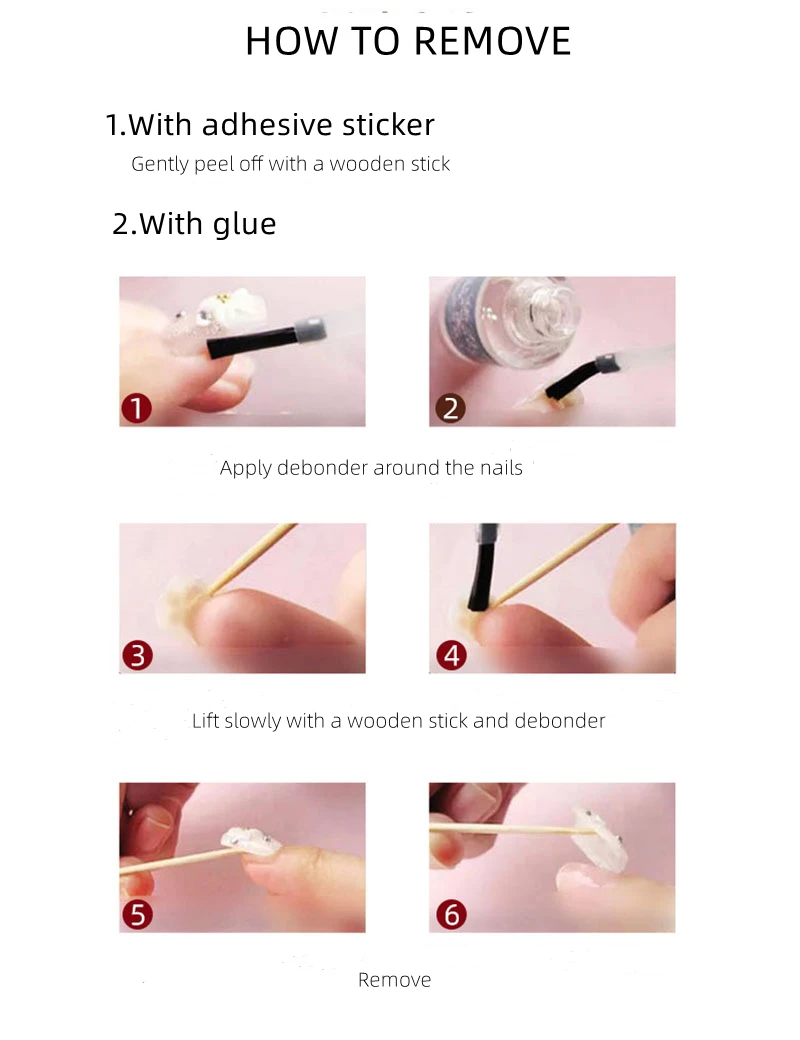 HOW TO REMOVE

1.With adhesive sticker
Gently peel off with a wooden stick

2.With glue

1

2

Apply debonder around the nails

3

4

Lift slowly with a wooden stick and debonder

5

6

Remove