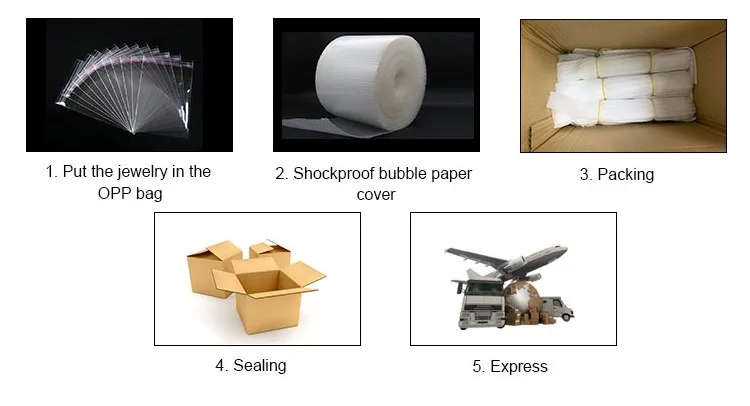 1. Put the jewelry in the OPP bag

2. Shockproof bubble paper cover

3. Packing

4. Sealing

5. Express