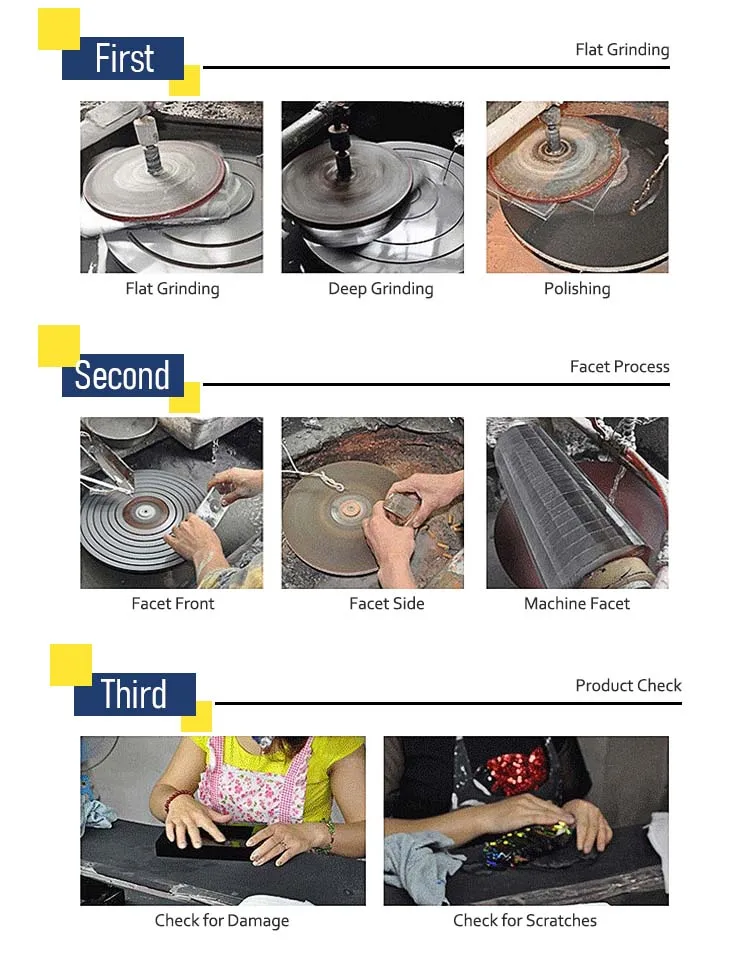 First

Flat Grinding

Flat Grinding

Deep Grinding

Polishing

Second

Facet Process

Facet Front

Facet Side

Machine Facet

Third

Product Check

Check for Damage

Check for Scratches