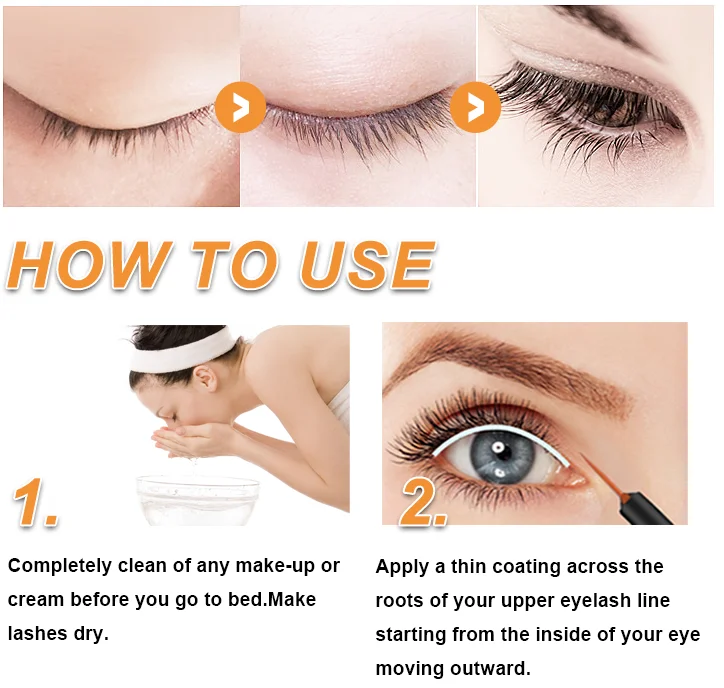 HOW TO USE

1.

Completely clean of any make-up or cream before you go to bed.Make lashes dry.

2.

Apply a thin coating across the roots of your upper eyelash line starting from the inside of your eye moving outward.