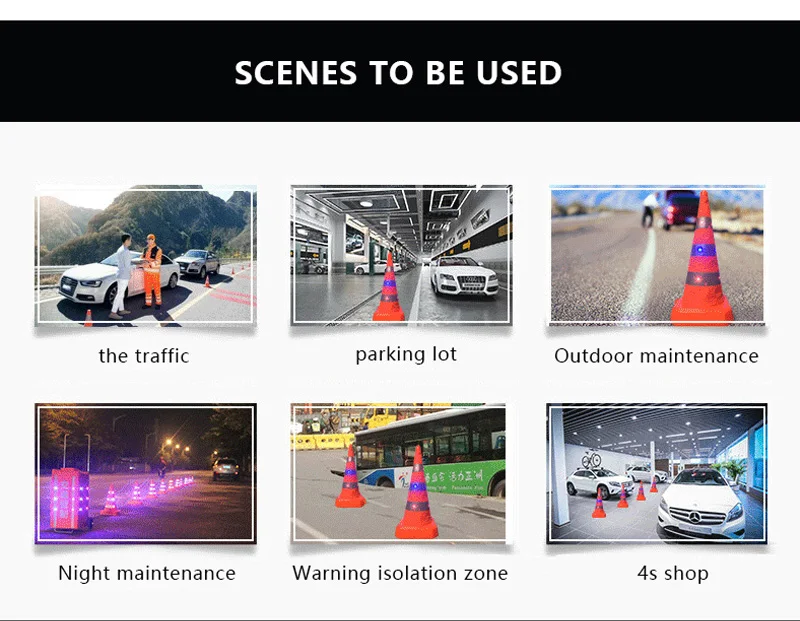 SCENES TO BE USED

the traffic

parking lot

Outdoor maintenance

Night maintenance

Warning isolation zone

4s shop