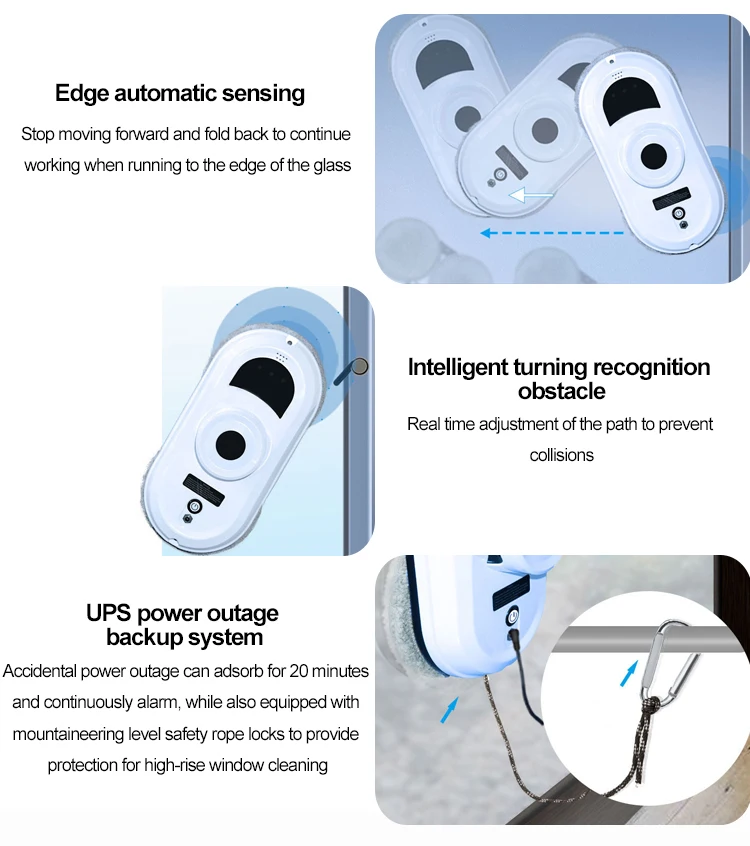 Edge automatic sensing

Stop moving forward and fold back to continue working when running to the edge of the glass

Intelligent turning recognition obstacle

Real time adjustment of the path to prevent collisions

UPS power outage backup system

Accidental power outage can adsorb for 20 minutes and continuously alarm, while also equipped with mountaineering level safety rope locks to provide protection for high-rise window cleaning