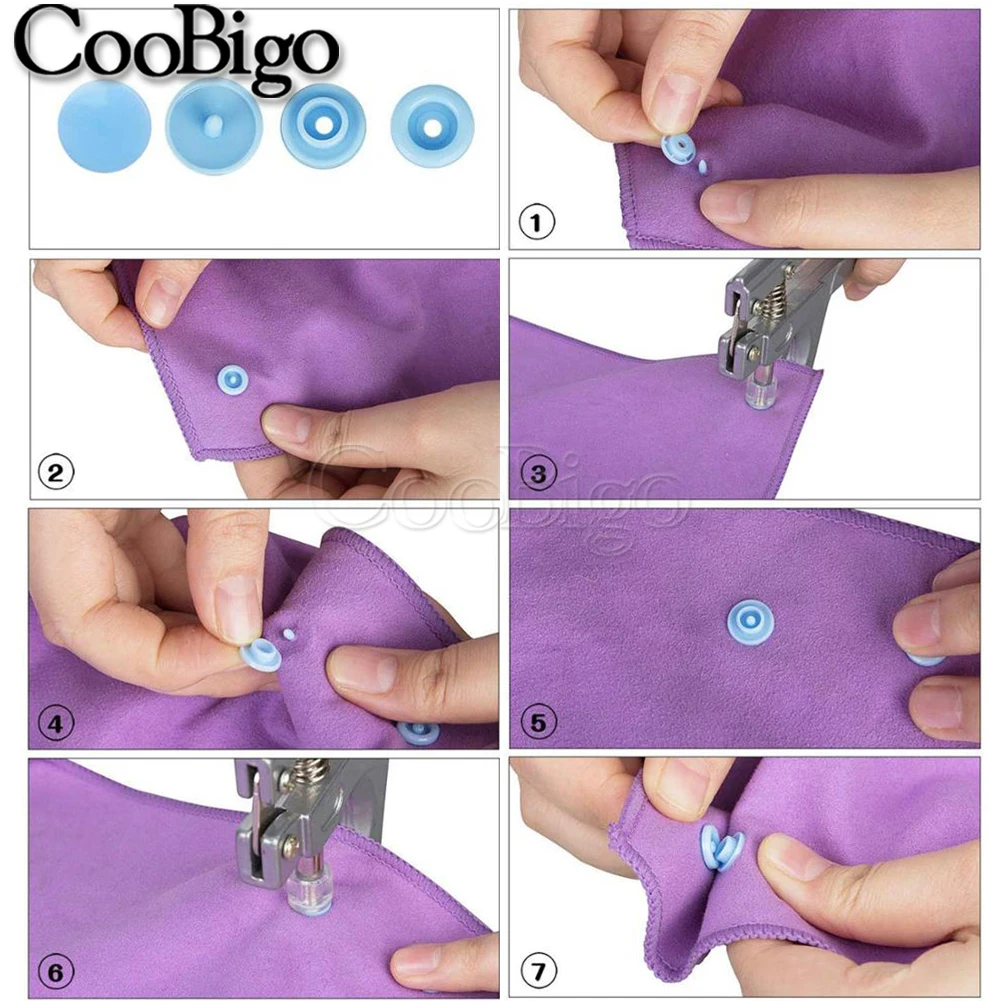 CooBigo

1

2

3

CooBigo

4

5

6

7