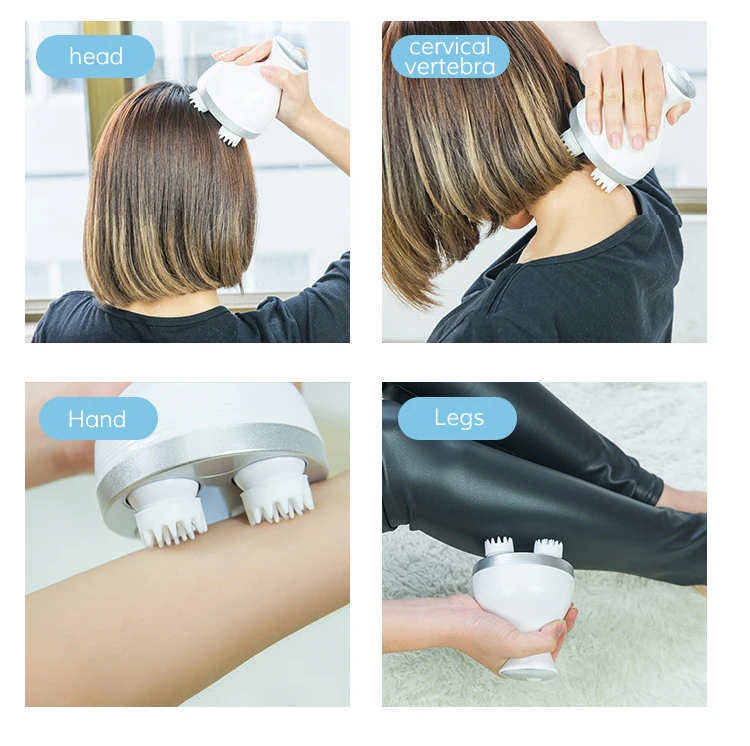 head

cervical vertebra

Hand

Legs