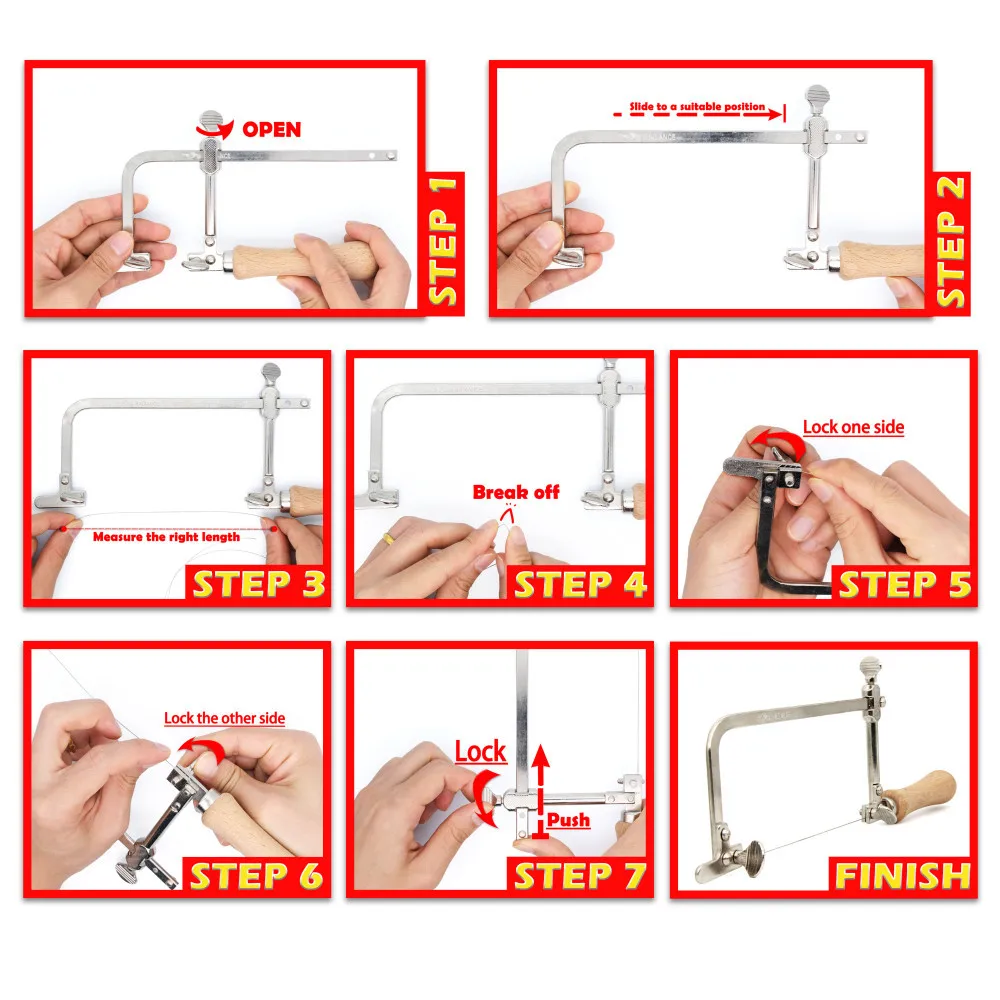 OPEN

STEP 1

Slide to a suitable position

STEP 2

Measure the right length

STEP 3

Break off

STEP 4

Lock one side

STEP 5

Lock the other side

STEP 6

Lock

Push

STEP 7

FINISH