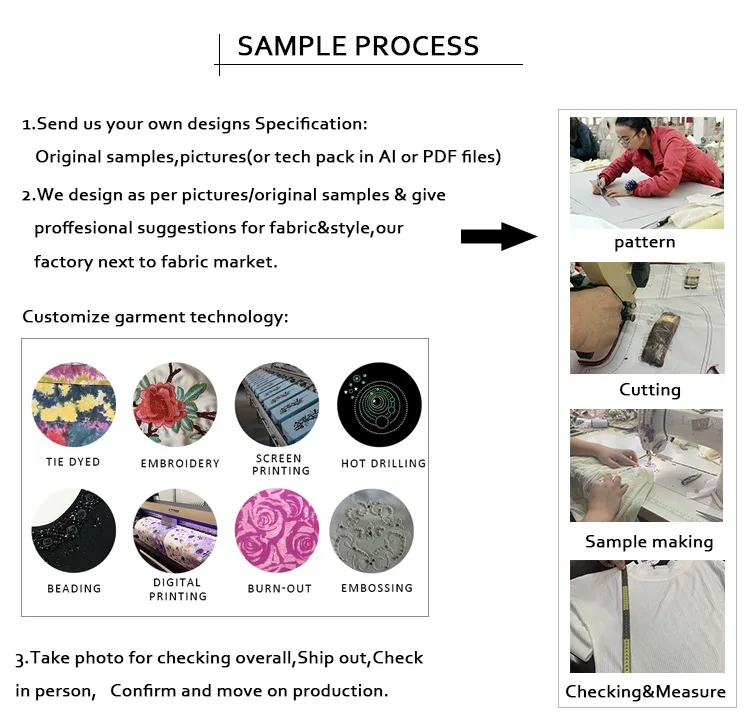 SAMPLE PROCESS

1.Send us your own designs Specification:
Original samples,pictures(or tech pack in AI or PDF files)

2.We design as per pictures/original samples & give proffesional suggestions for fabric&style,our factory next to fabric market.

Customize garment technology:

TIE DYED
EMBROIDERY
SCREEN PRINTING
HOT DRILLING
BEADING
DIGITAL PRINTING
BURN-OUT
EMBOSSING

3.Take photo for checking overall,Ship out,Check in person, Confirm and move on production.

pattern
Cutting
Sample making
Checking&Measure