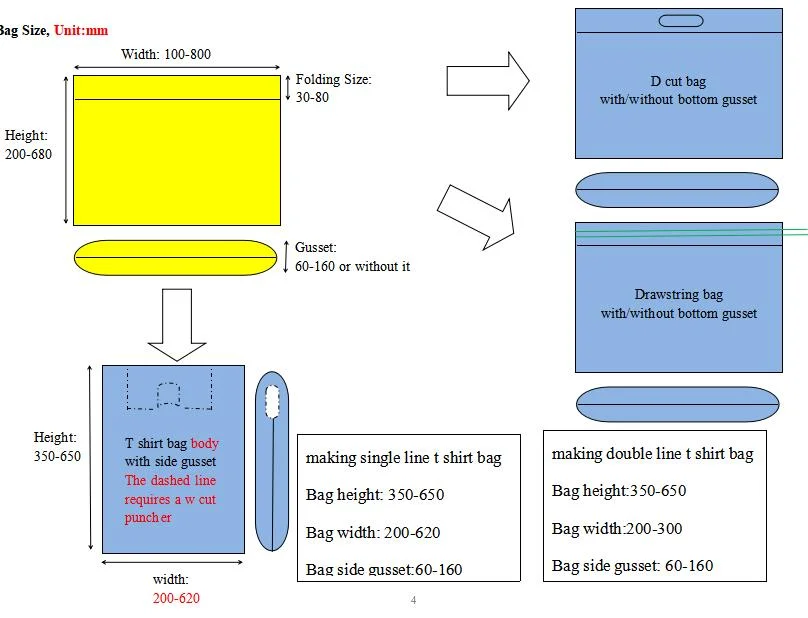 Bag Size, Unit:mm

Width: 100-800

Folding Size: 30-80

Height: 200-680

Gusset: 60-160 or without it

D cut bag
with/without bottom gusset

Drawstring bag
with/without bottom gusset

Height: 350-650

T shirt bag body with side gusset
The dashed line requires a w cut puncher

width: 200-620

making single line t shirt bag

Bag height: 350-650

Bag width: 200-620

Bag side gusset:60-160

making double line t shirt bag

Bag height:350-650

Bag width:200-300

Bag side gusset: 60-160

4