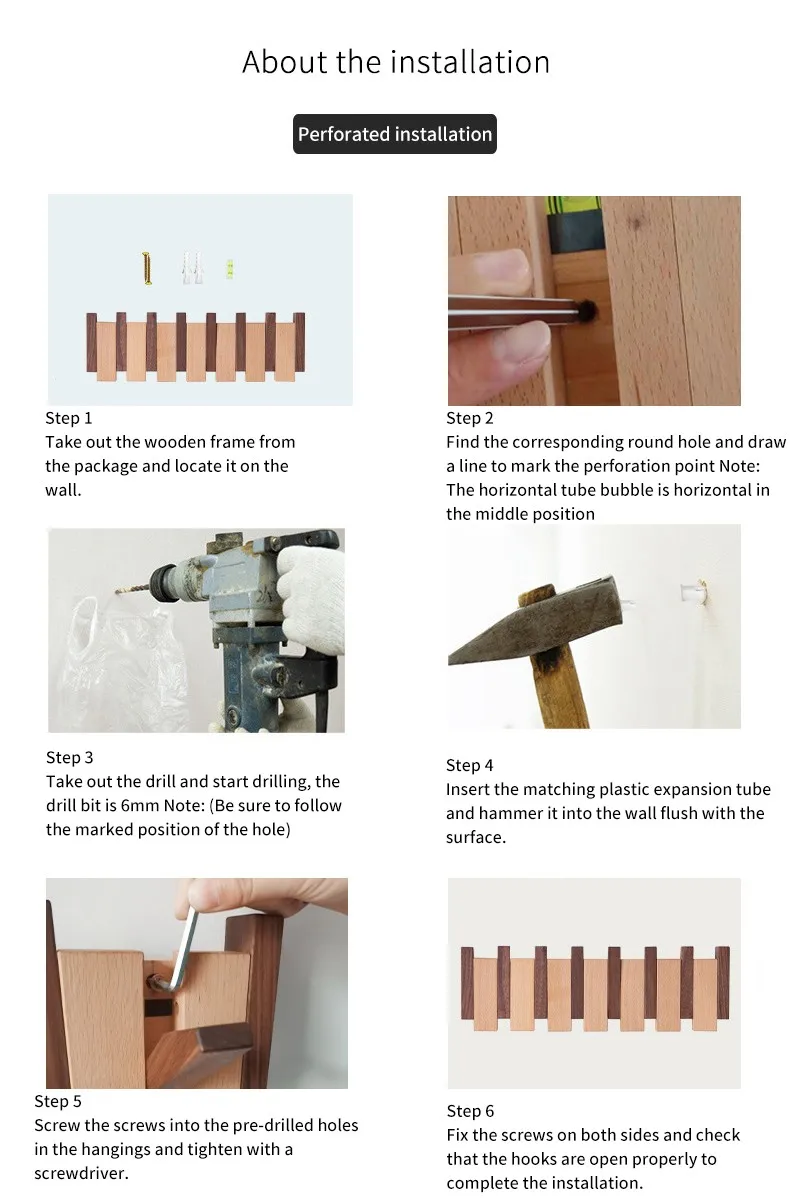 About the installation

Perforated installation

Step 1
Take out the wooden frame from the package and locate it on the wall.

Step 2
Find the corresponding round hole and draw a line to mark the perforation point Note: The horizontal tube bubble is horizontal in the middle position

Step 3
Take out the drill and start drilling, the drill bit is 6mm Note: (Be sure to follow the marked position of the hole)

Step 4
Insert the matching plastic expansion tube and hammer it into the wall flush with the surface.

Step 5
Screw the screws into the pre-drilled holes in the hangings and tighten with a screwdriver.

Step 6
Fix the screws on both sides and check that the hooks are open properly to complete the installation.