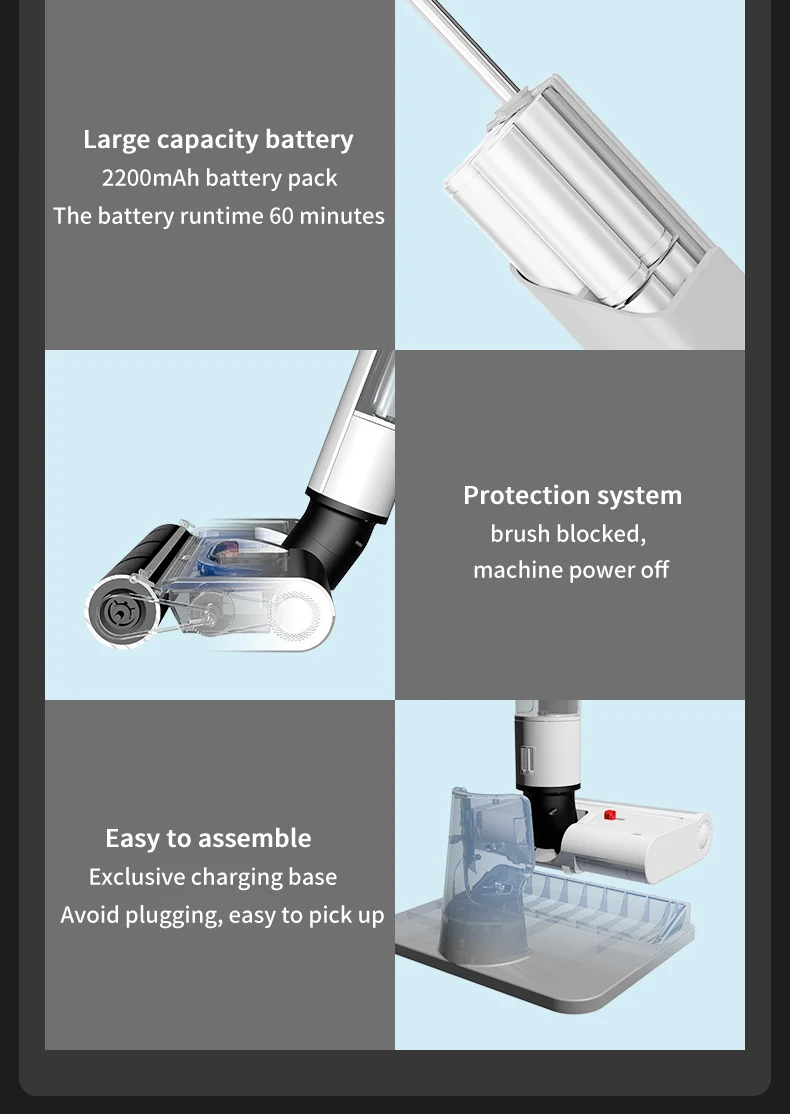 Large capacity battery
2200mAh battery pack
The battery runtime 60 minutes

Protection system
brush blocked,
machine power off

Easy to assemble
Exclusive charging base
Avoid plugging, easy to pick up