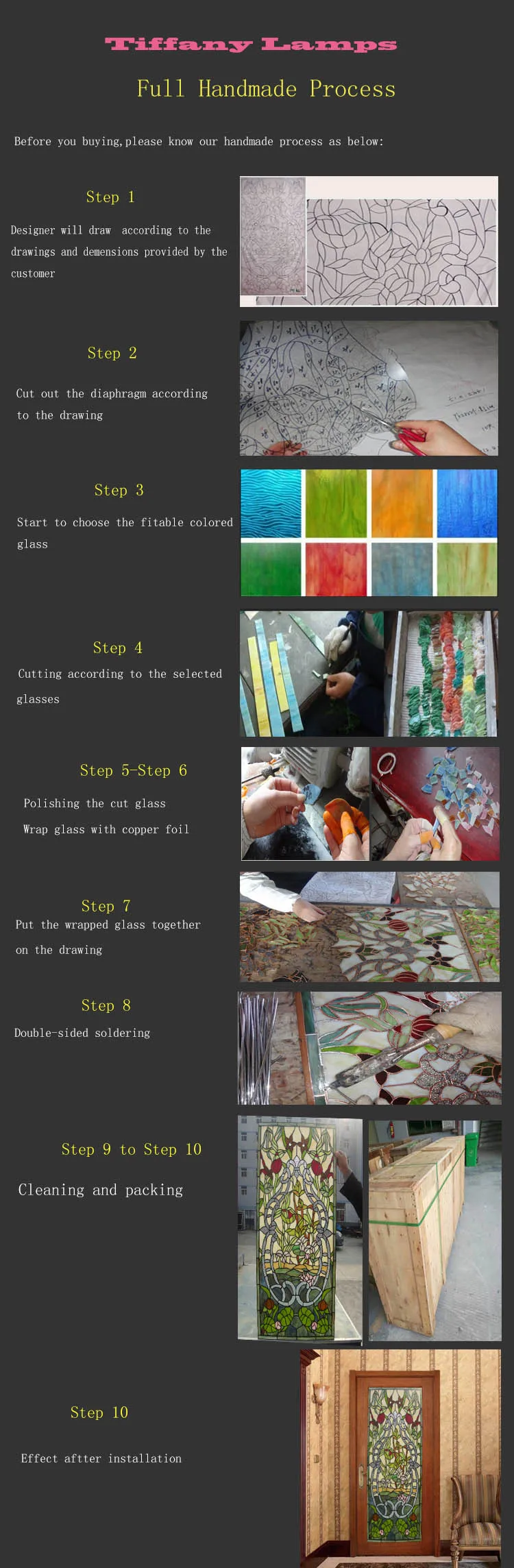 Tiffany Lamps

Full Handmade Process

Before you buying,please know our handmade process as below:

Step 1

Designer will draw according to the drawings and demensions provided by the customer

Step 2

Cut out the diaphragm according to the drawing

Step 3

Start to choose the fitable colored glass

Step 4

Cutting according to the selected glasses

Step 5-Step 6

Polishing the cut glass

Wrap glass with copper foil

Step 7

Put the wrapped glass together on the drawing

Step 8

Double-sided soldering

Step 9 to Step 10

Cleaning and packing

Step 10

Effect aftter installation