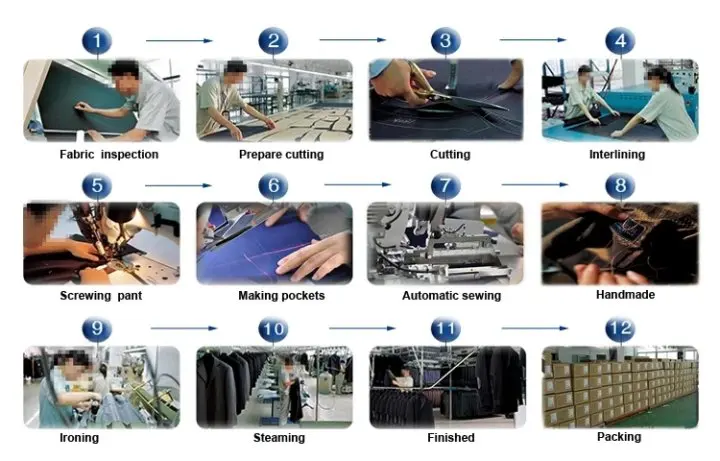 1
Fabric inspection

2
Prepare cutting

3
Cutting

4
Interlining

5
Screwing pant

6
Making pockets

7
Automatic sewing

8
Handmade

9
Ironing

10
Steaming

11
Finished

12
Packing