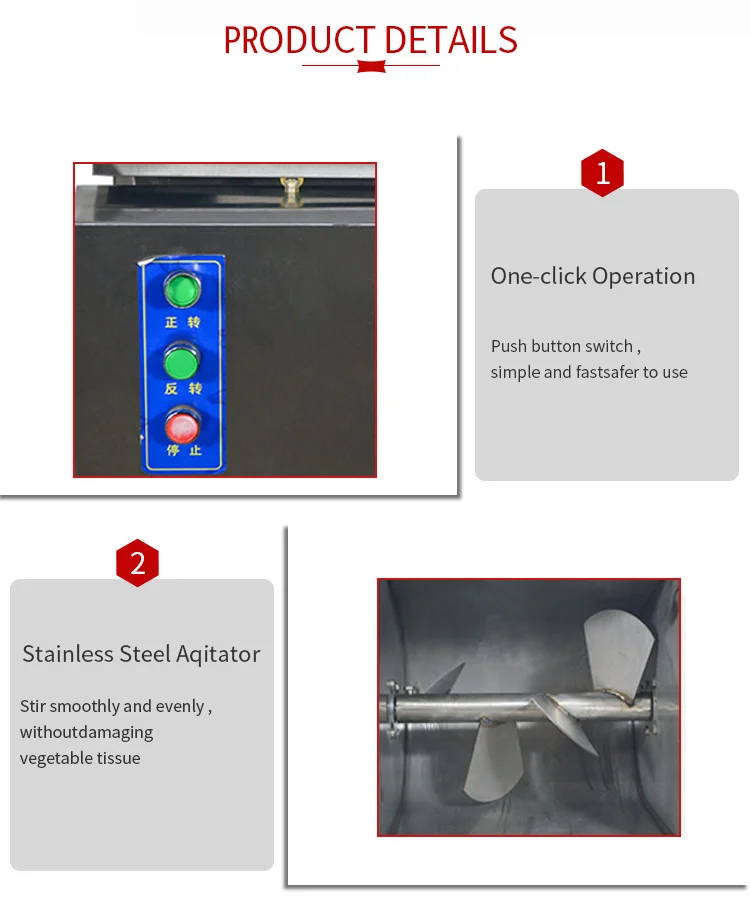 PRODUCT DETAILS

正 转

反 转

停 止

1

One-click Operation

Push button switch , simple and fastsafer to use

2

Stainless Steel Aqitator

Stir smoothly and evenly , withoutdamaging vegetable tissue