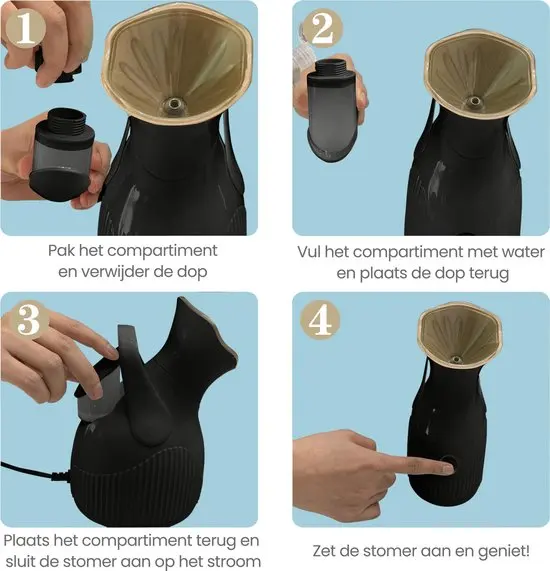 1

Pak het compartiment en verwijder de dop

2

Vul het compartiment met water en plaats de dop terug

3

Plaats het compartiment terug en sluit de stomer aan op het stroom

4

Zet de stomer aan en geniet!