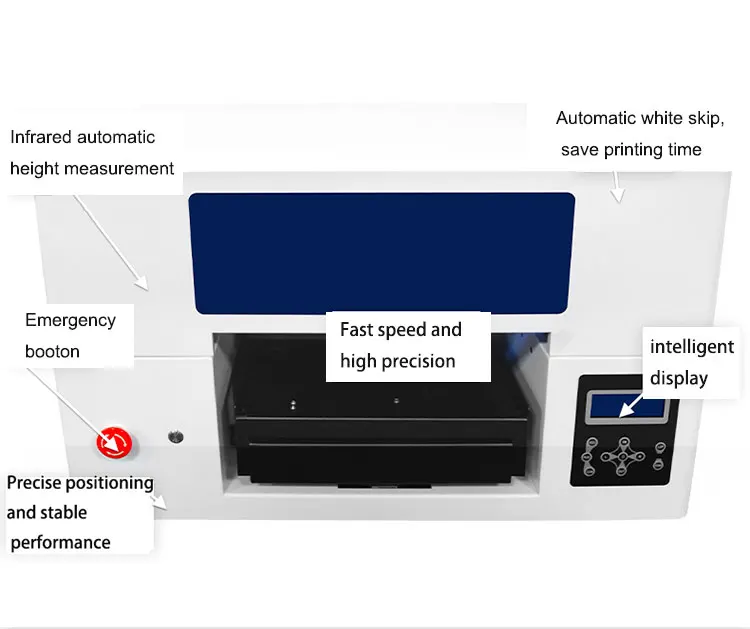 Infrared automatic height measurement

Automatic white skip, save printing time

Emergency booton

Fast speed and high precision

intelligent display

Precise positioning and stable performance