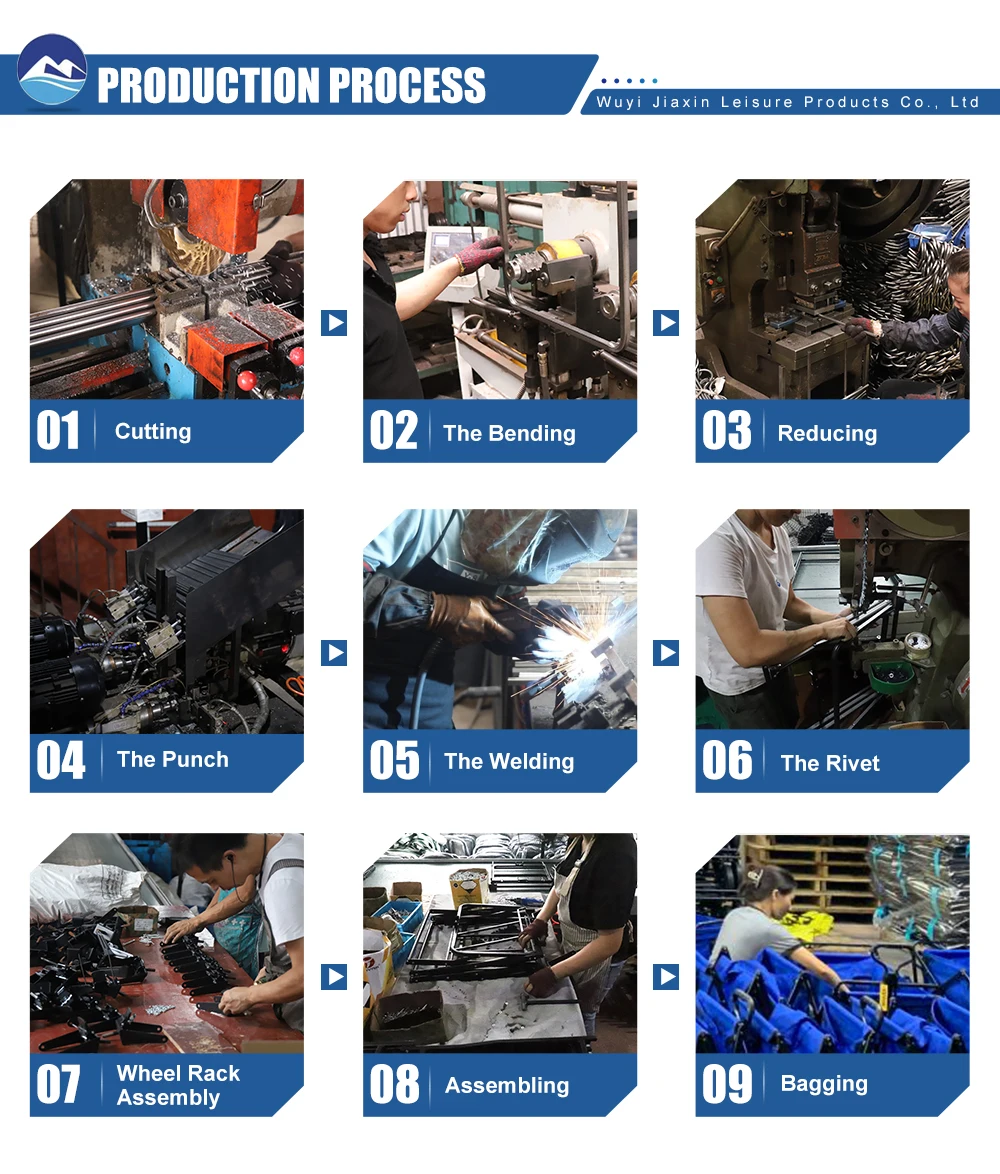 PRODUCTION PROCESS

Wuyi Jiaxin Leisure Products Co., Ltd

01 Cutting

02 The Bending

03 Reducing

04 The Punch

05 The Welding

06 The Rivet

07 Wheel Rack Assembly

08 Assembling

09 Bagging