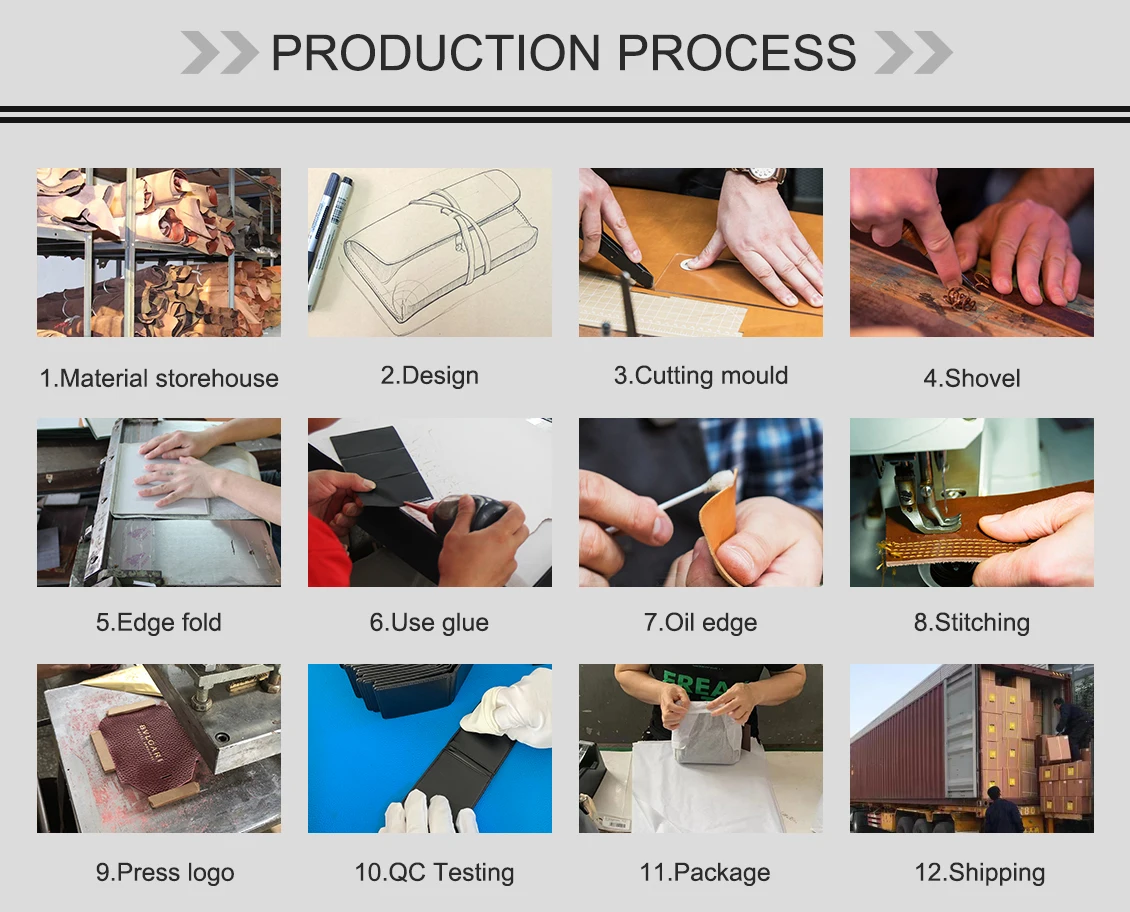 PRODUCTION PROCESS

1.Material storehouse

2.Design

3.Cutting mould

4.Shovel

5.Edge fold

6.Use glue

7.Oil edge

8.Stitching

BVLGARI

9.Press logo

10.QC Testing

FREA

11.Package

12.Shipping