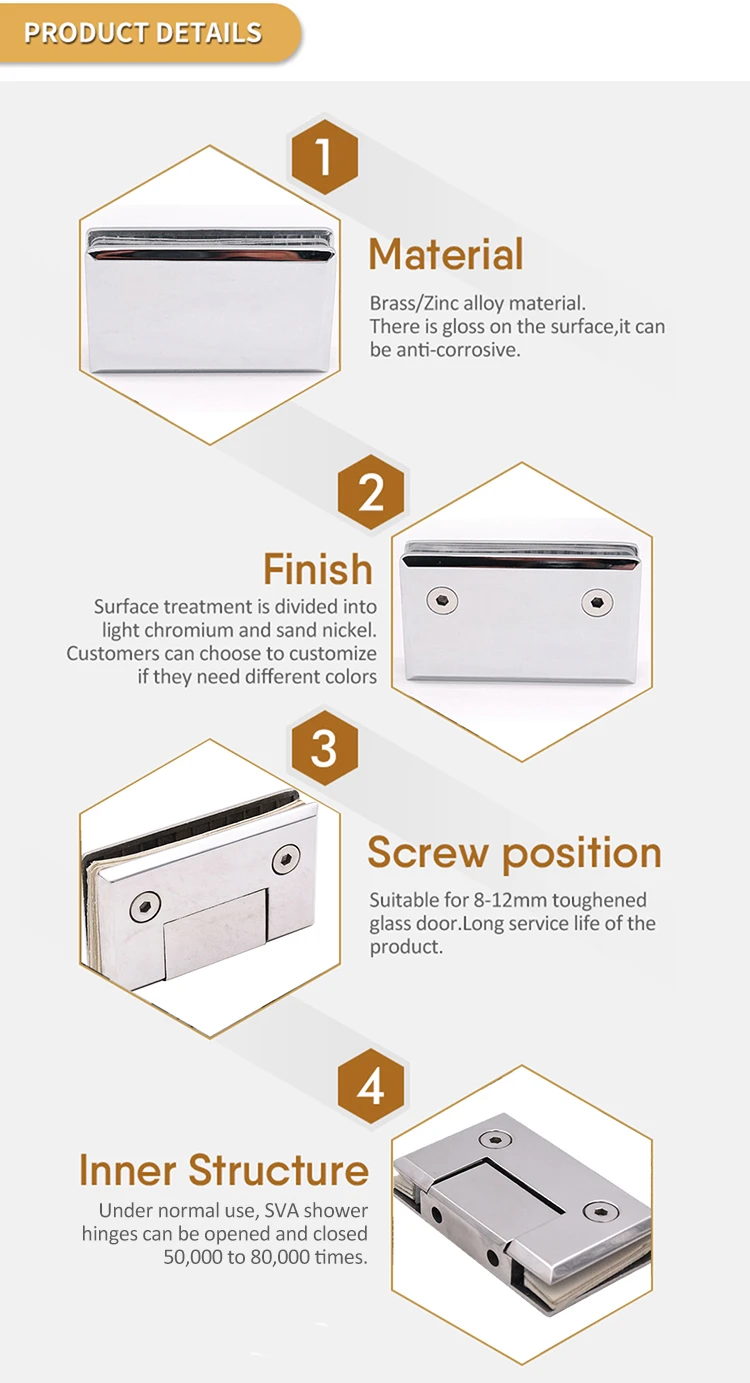 PRODUCT DETAILS

1

Material

Brass/Zinc alloy material. There is gloss on the surface,it can be anti-corrosive.

2

Finish

Surface treatment is divided into light chromium and sand nickel. Customers can choose to customize if they need different colors

3

Screw position

Suitable for 8-12mm toughened glass door.Long service life of the product.

4

Inner Structure

Under normal use, SVA shower hinges can be opened and closed 50,000 to 80,000 times.