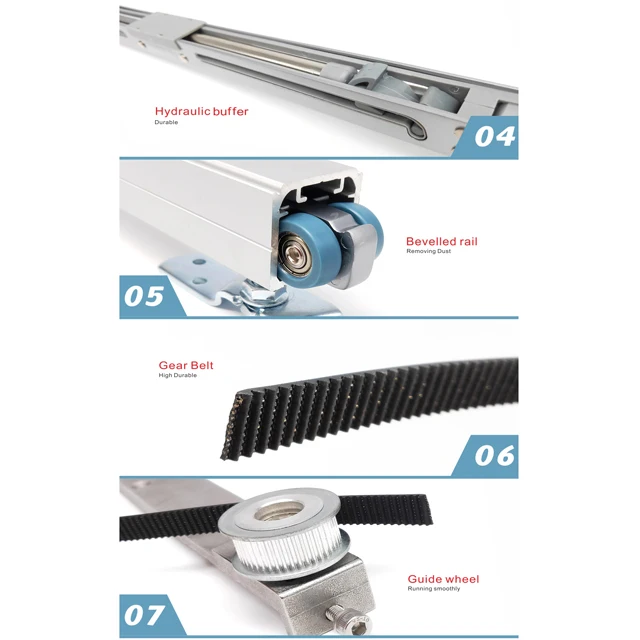 Hydraulic buffer
Durable

04

Bevelled rail
Removing Dust

05

Gear Belt
High Durable

06

Guide wheel
Running smoothly

07